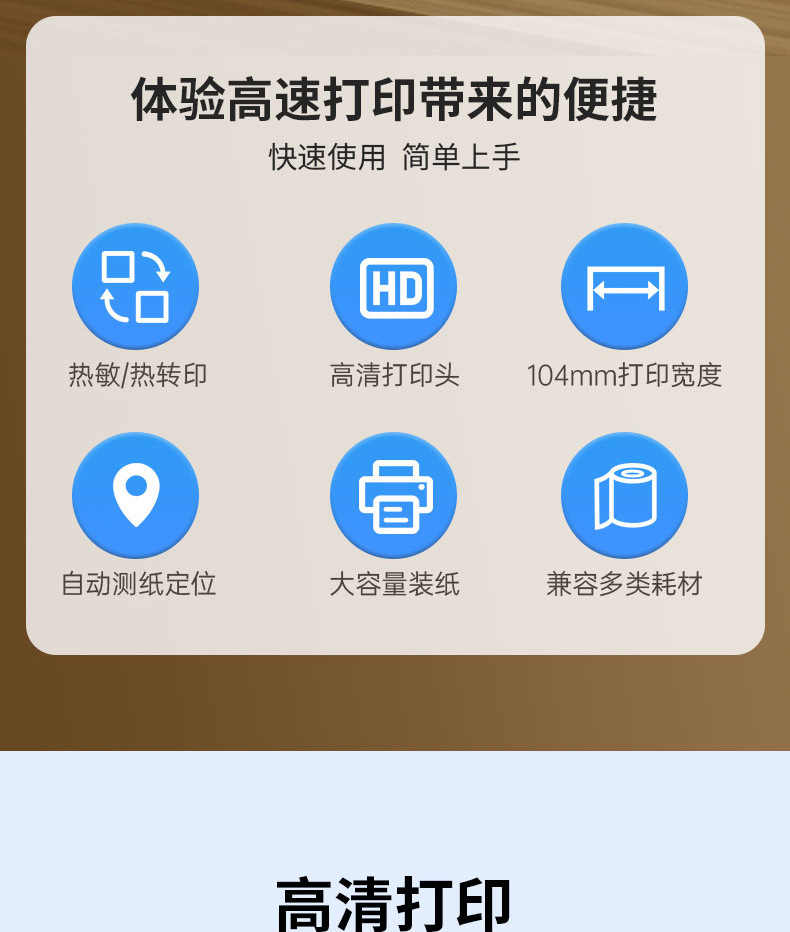 体验高速打印带来的便捷

快速使用 简单上手

HD

热敏/热转印

高清打印头

104mm打印宽度

自动测纸定位

大容量装纸

兼容多类耗材

高清打印