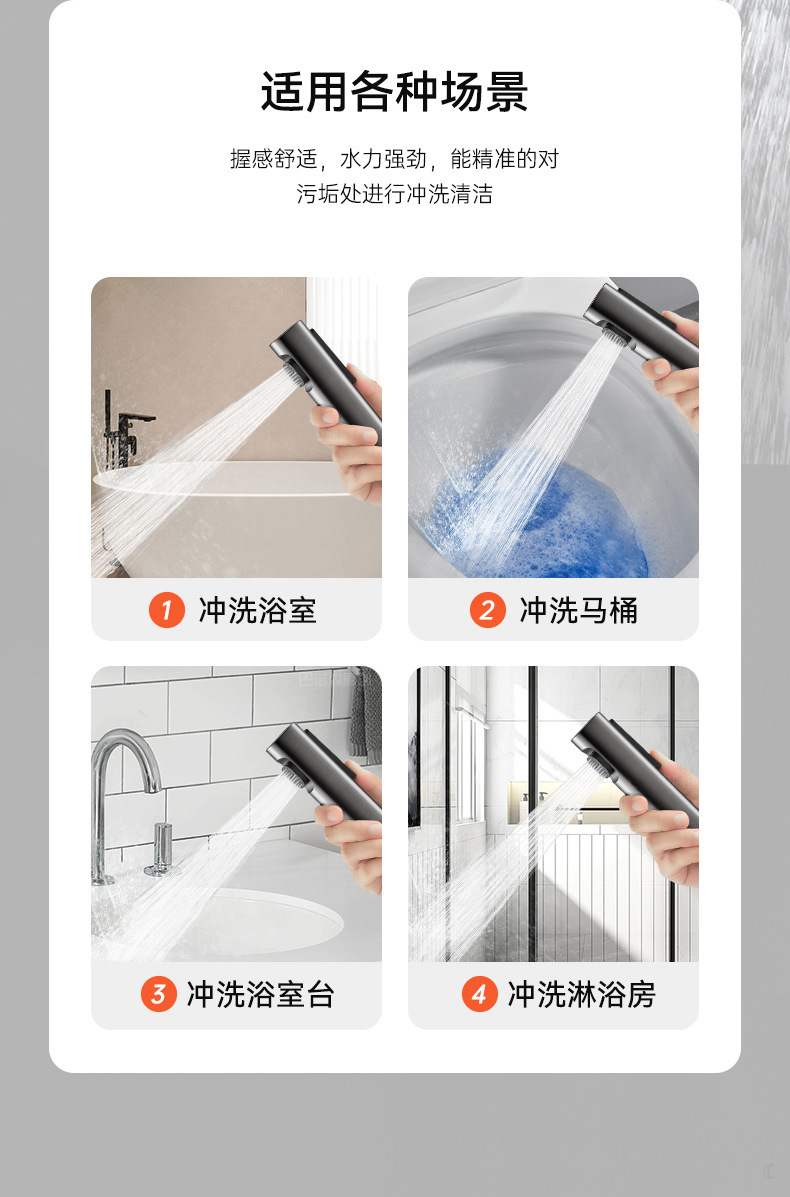 适用各种场景

握感舒适，水力强劲，能精准的对污垢处进行冲洗清洁

1 冲洗浴室

2 冲洗马桶

3 冲洗浴室台

4 冲洗淋浴房