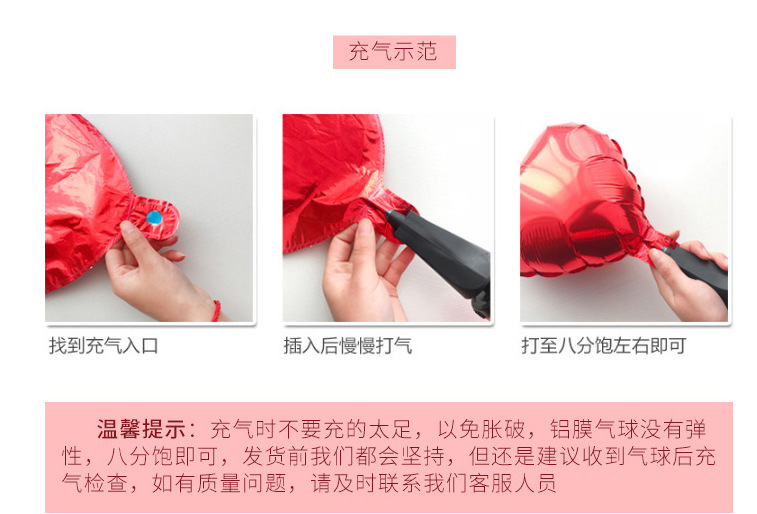 充气示范

找到充气入口

插入后慢慢打气

打至八分饱左右即可

温馨提示：充气时不要充的太足，以免胀破，铝膜气球没有弹性，八分饱即可，发货前我们都会坚持，但还是建议收到气球后充气检查，如有质量问题，请及时联系我们客服人员