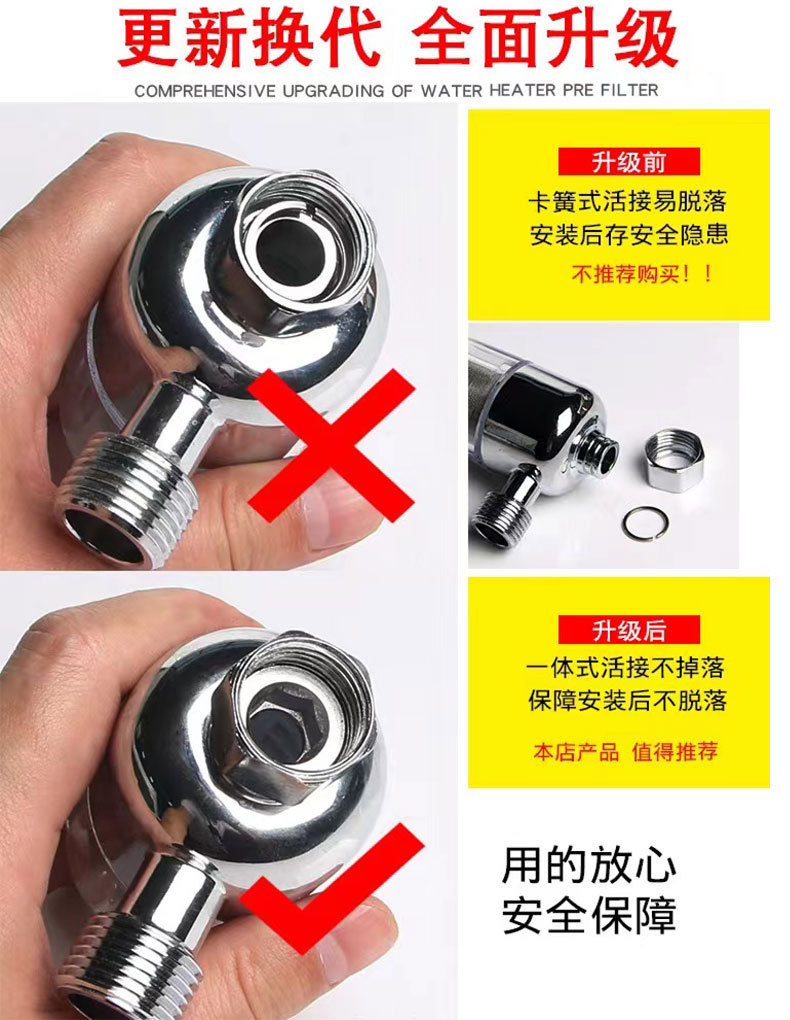 更新换代 全面升级

COMPREHENSIVE UPGRADING OF WATER HEATER PRE FILTER

升级前

卡簧式活接易脱落
安装后存安全隐患

不推荐购买！！

升级后

一体式活接不掉落
保障安装后不脱落

本店产品 值得推荐

用的放心
安全保障