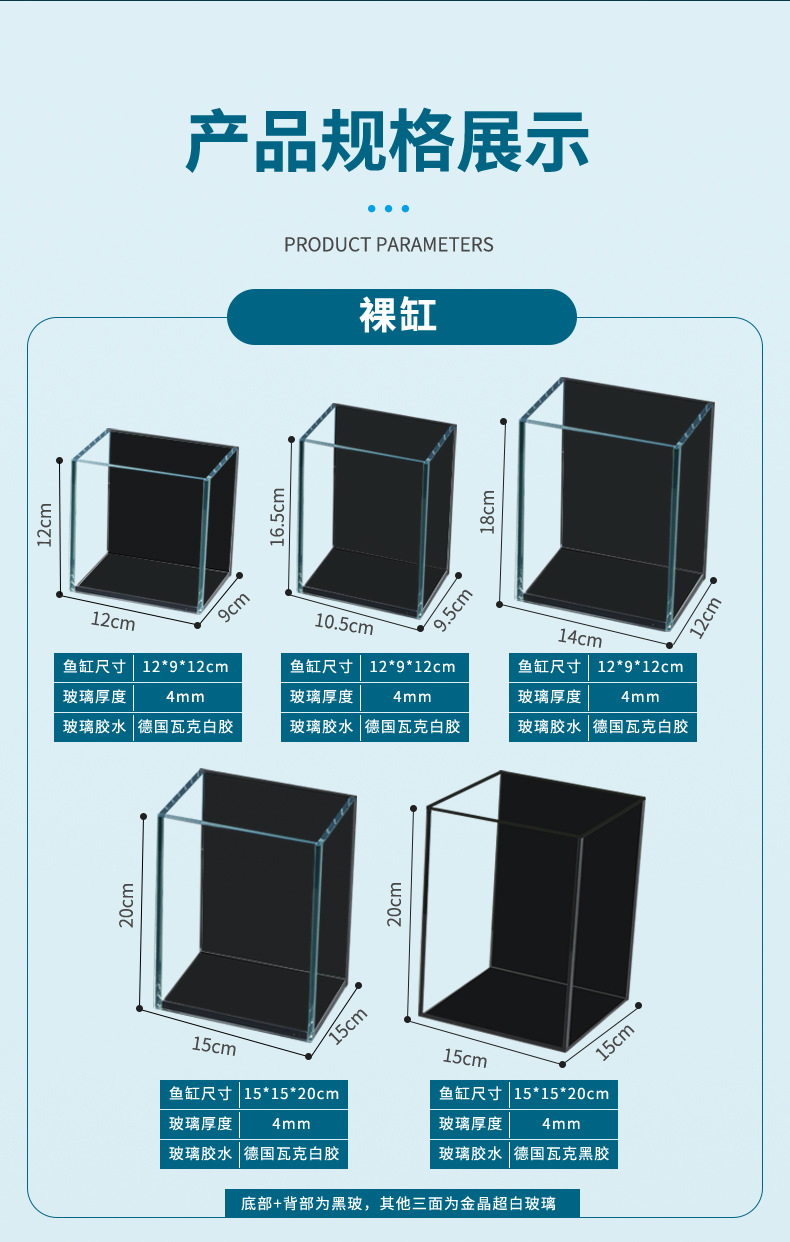 产品规格展示

PRODUCT PARAMETERS

裸缸

12cm
12cm
9cm

| 鱼缸尺寸 | 12*9*12cm |
|---|---|
| 玻璃厚度 | 4mm |
| 玻璃胶水 | 德国瓦克白胶 |

16.5cm
10.5cm
9.5cm

| 鱼缸尺寸 | 12*9*12cm |
|---|---|
| 玻璃厚度 | 4mm |
| 玻璃胶水 | 德国瓦克白胶 |

18cm
14cm
12cm

| 鱼缸尺寸 | 12*9*12cm |
|---|---|
| 玻璃厚度 | 4mm |
| 玻璃胶水 | 德国瓦克白胶 |

20cm
15cm
15cm

| 鱼缸尺寸 | 15*15*20cm |
|---|---|
| 玻璃厚度 | 4mm |
| 玻璃胶水 | 德国瓦克白胶 |

20cm
15cm
15cm

| 鱼缸尺寸 | 15*15*20cm |
|---|---|
| 玻璃厚度 | 4mm |
| 玻璃胶水 | 德国瓦克黑胶 |

底部+背部为黑玻，其他三面为金晶超白玻璃