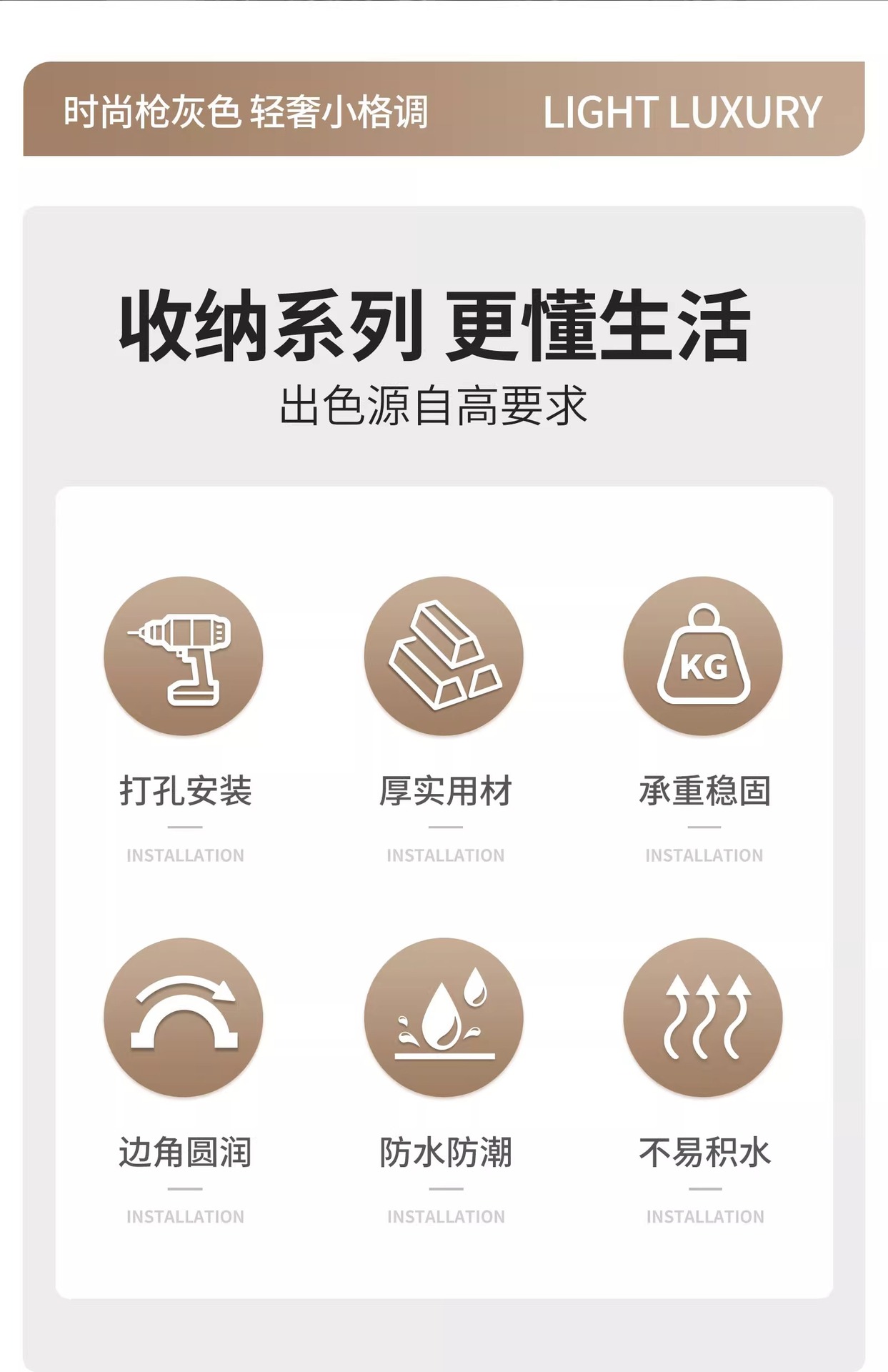 时尚枪灰色 轻奢小格调 LIGHT LUXURY

收纳系列 更懂生活

出色源自高要求

KG

打孔安装

INSTALLATION

厚实用材

INSTALLATION

承重稳固

INSTALLATION

边角圆润

INSTALLATION

防水防潮

INSTALLATION

不易积水

INSTALLATION