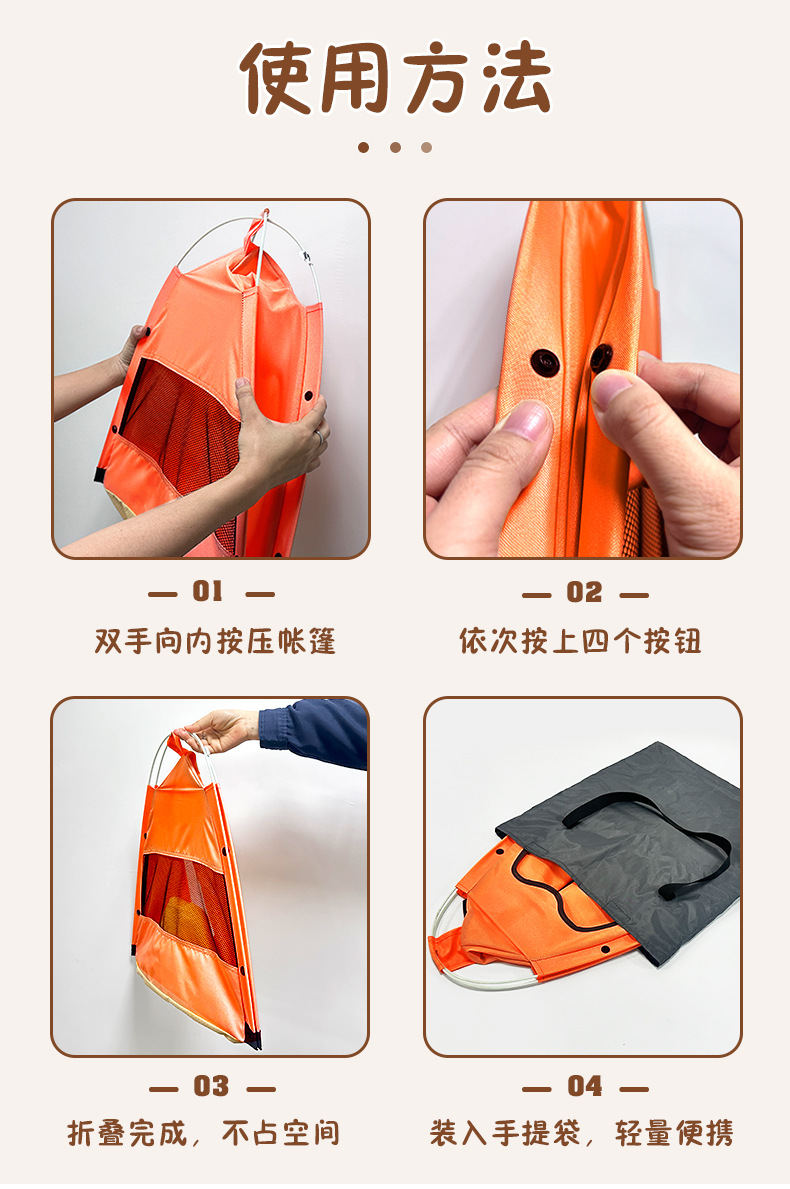 使用方法

— 01 —
双手向内按压帐篷

— 02 —
依次按上四个按钮

— 03 —
折叠完成，不占空间

— 04 —
装入手提袋，轻量便携