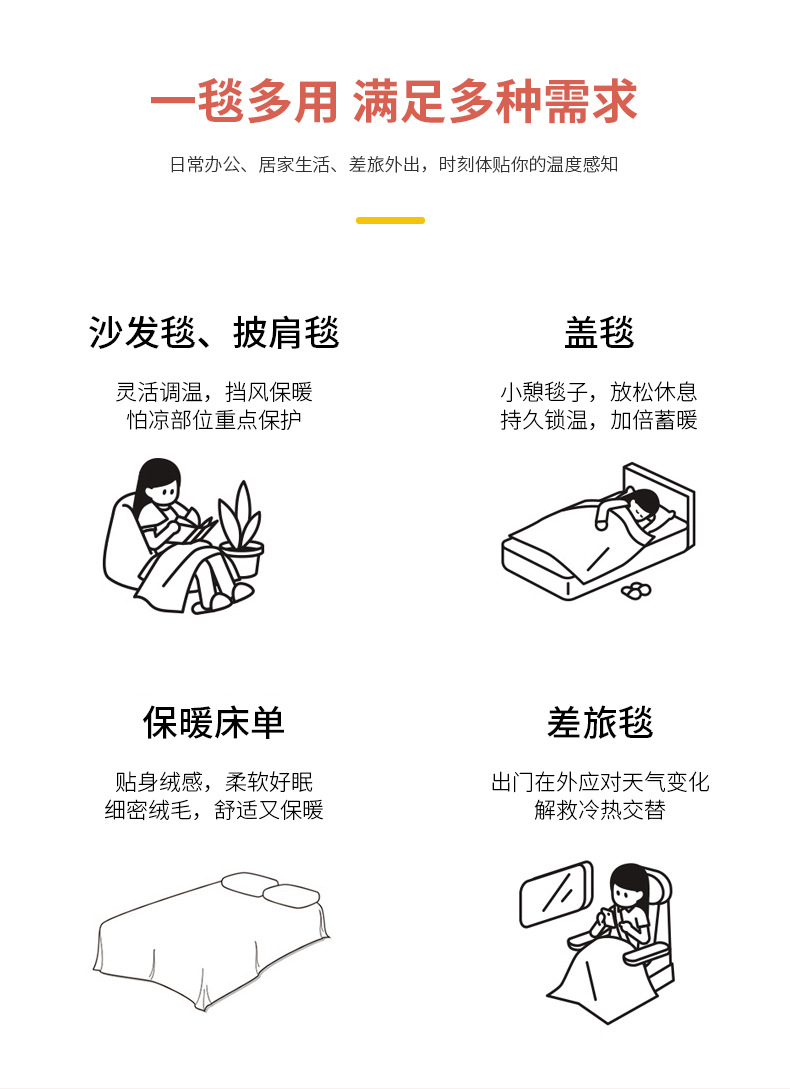 一毯多用 满足多种需求

日常办公、居家生活、差旅外出，时刻体贴你的温度感知

沙发毯、披肩毯

灵活调温，挡风保暖
怕凉部位重点保护

盖毯

小憩毯子，放松休息
持久锁温，加倍蓄暖

保暖床单

贴身绒感，柔软好眠
细密绒毛，舒适又保暖

差旅毯

出门在外应对天气变化
解救冷热交替