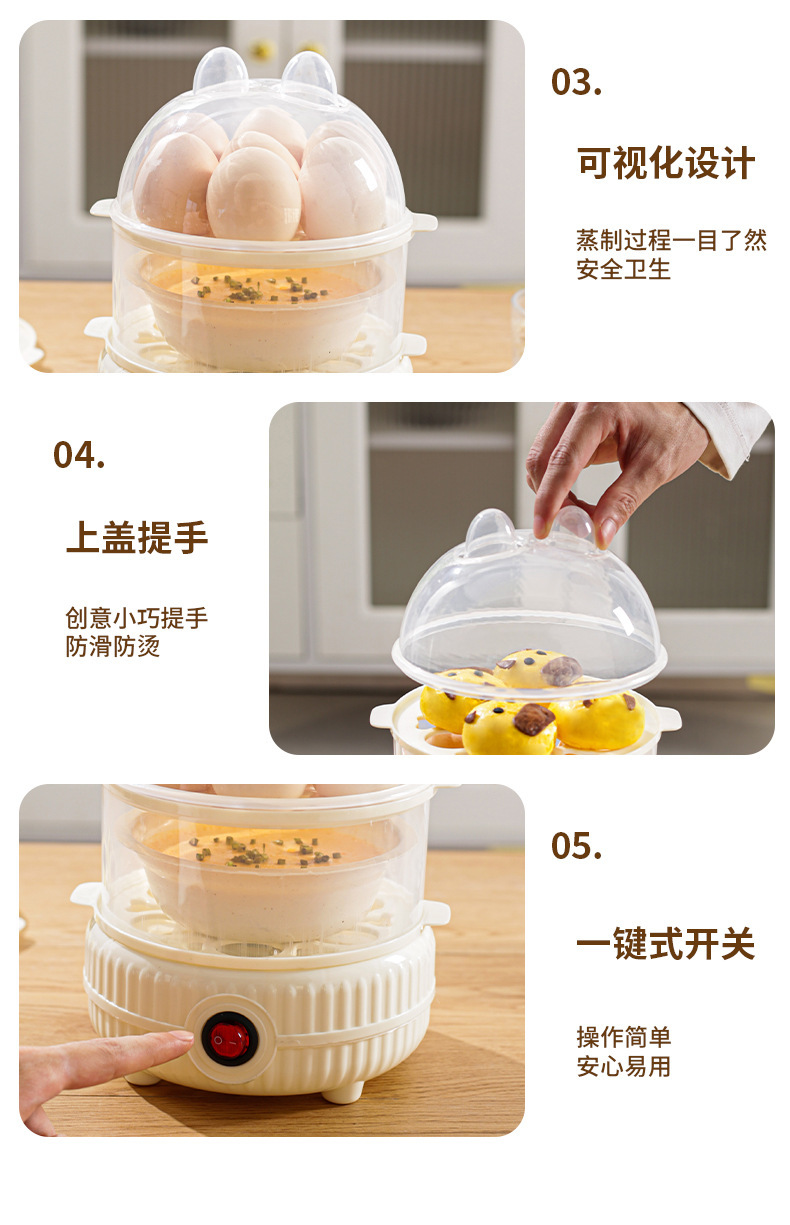 03.

可视化设计

蒸制过程一目了然
安全卫生

04.

上盖提手

创意小巧提手
防滑防烫

05.

一键式开关

操作简单
安心易用