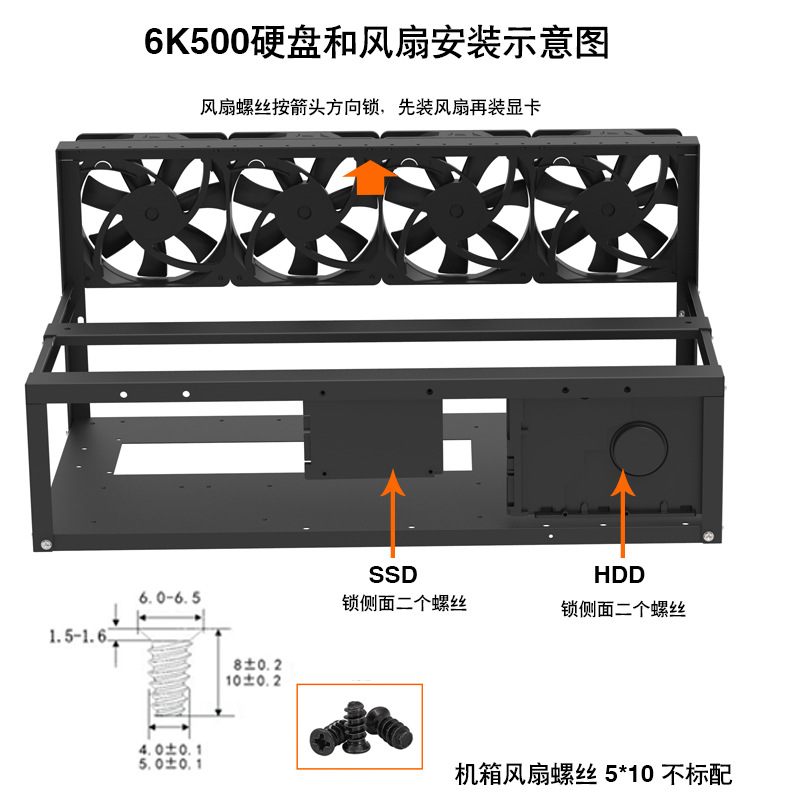 6K500硬盘和风扇安装示意图

风扇螺丝按箭头方向锁，先装风扇再装显卡

SSD
锁侧面二个螺丝

HDD
锁侧面二个螺丝

6.0-6.5
1.5-1.6
8±0.2
10±0.2
4.0±0.1
5.0±0.1

机箱风扇螺丝 5*10 不标配