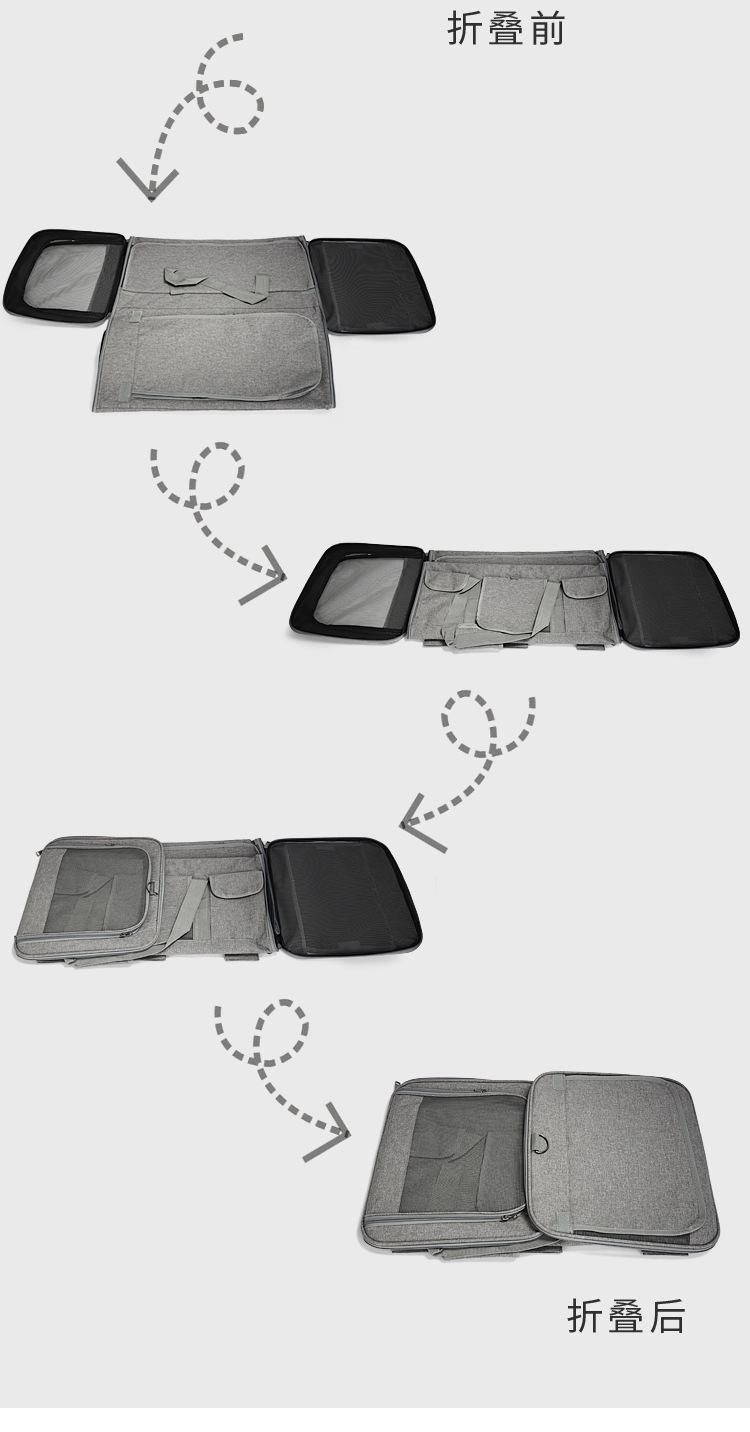 折叠前

折叠后