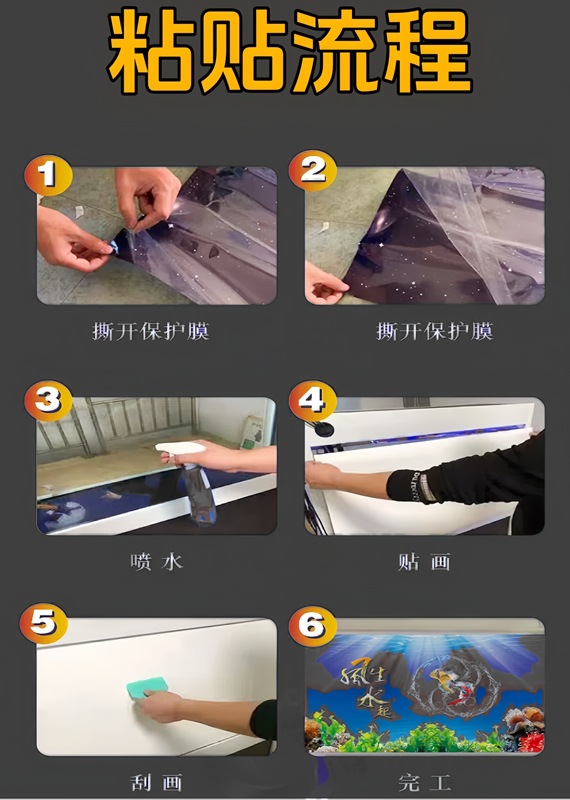 粘贴流程

1
撕开保护膜

2
撕开保护膜

3
喷水

4
贴画

5
刮画

6
風生水起
完工