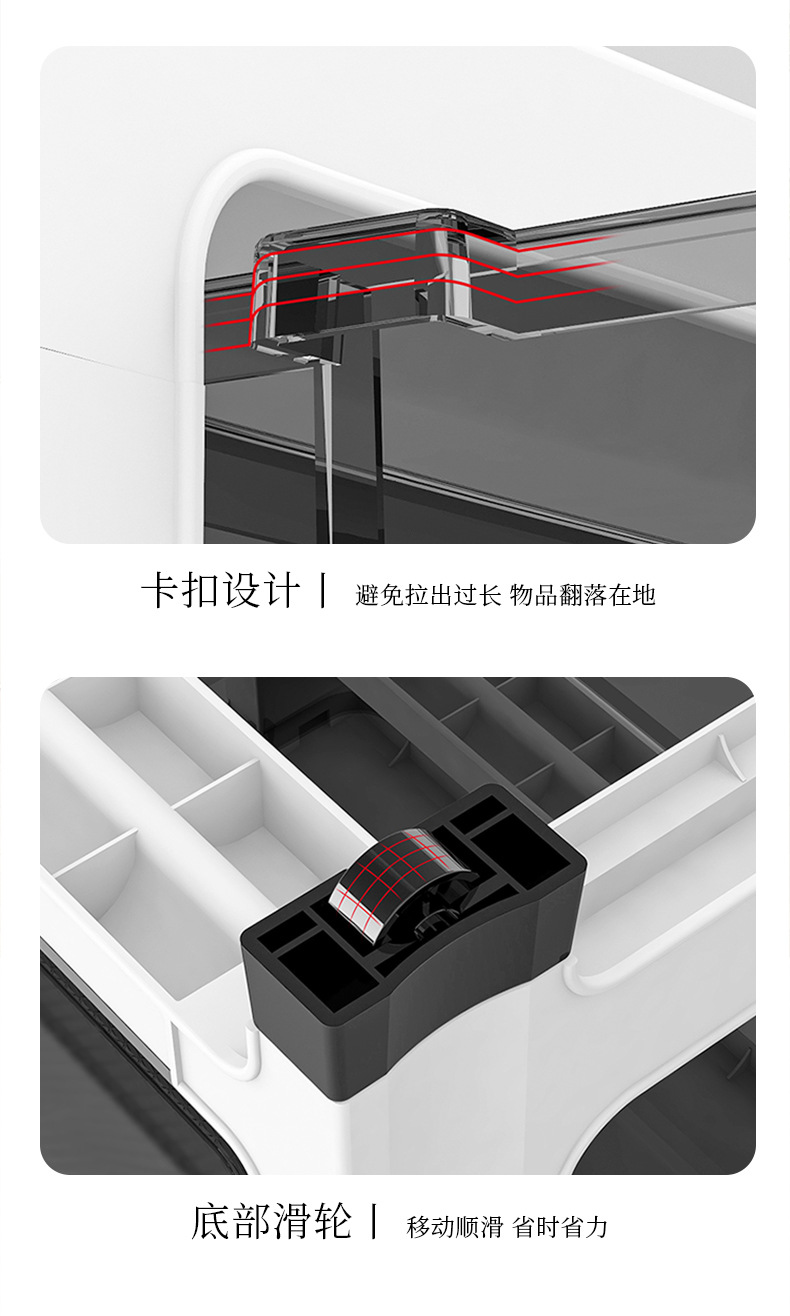 卡扣设计 | 避免拉出过长 物品翻落在地

底部滑轮 | 移动顺滑 省时省力