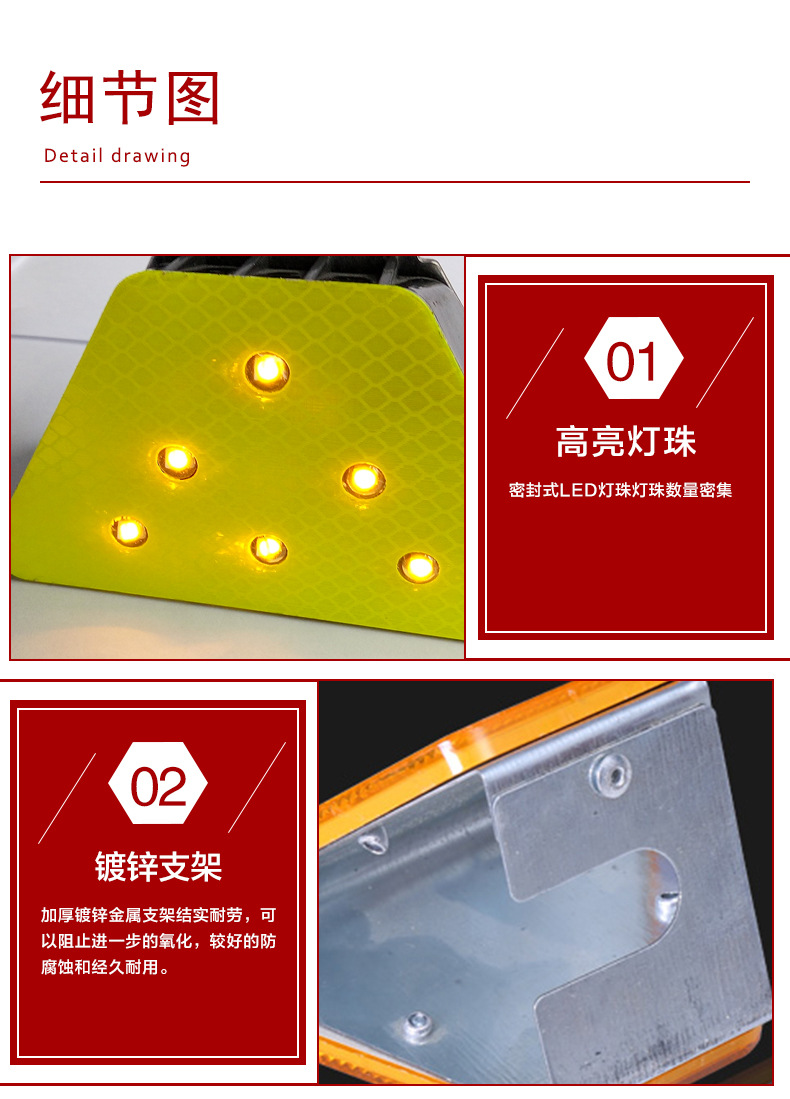 细节图
Detail drawing

01
高亮灯珠
密封式LED灯珠灯珠数量密集

02
镀锌支架
加厚镀锌金属支架结实耐劳，可以阻止进一步的氧化，较好的防腐蚀和经久耐用。