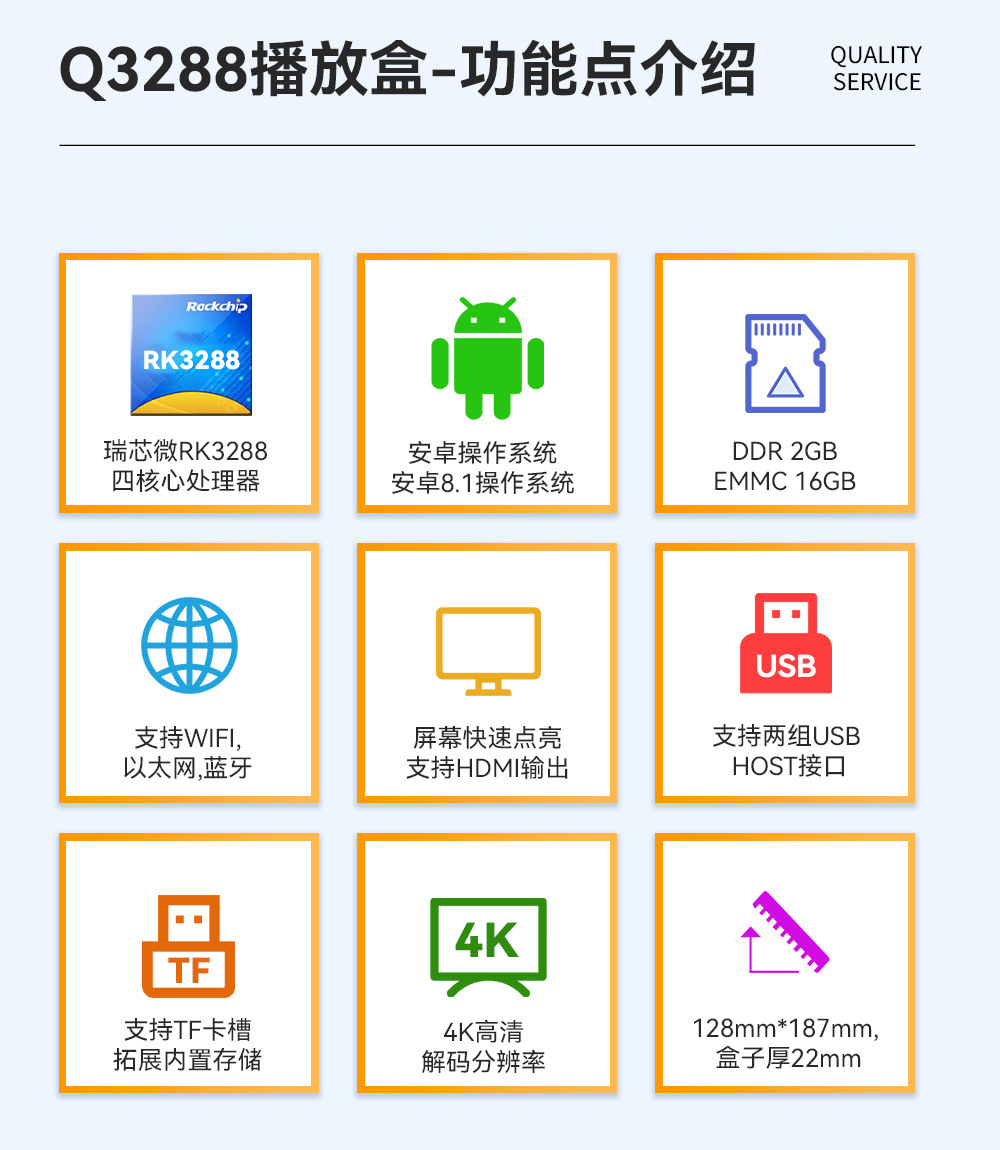 Q3288播放盒-功能点介绍

QUALITY
SERVICE

Rockchip
RK3288

瑞芯微RK3288
四核心处理器

安卓操作系统
安卓8.1操作系统

DDR 2GB
EMMC 16GB

支持WIFI,
以太网,蓝牙

屏幕快速点亮
支持HDMI输出

USB

支持两组USB
HOST接口

TF

支持TF卡槽
拓展内置存储

4K

4K高清
解码分辨率

128mm*187mm,
盒子厚22mm