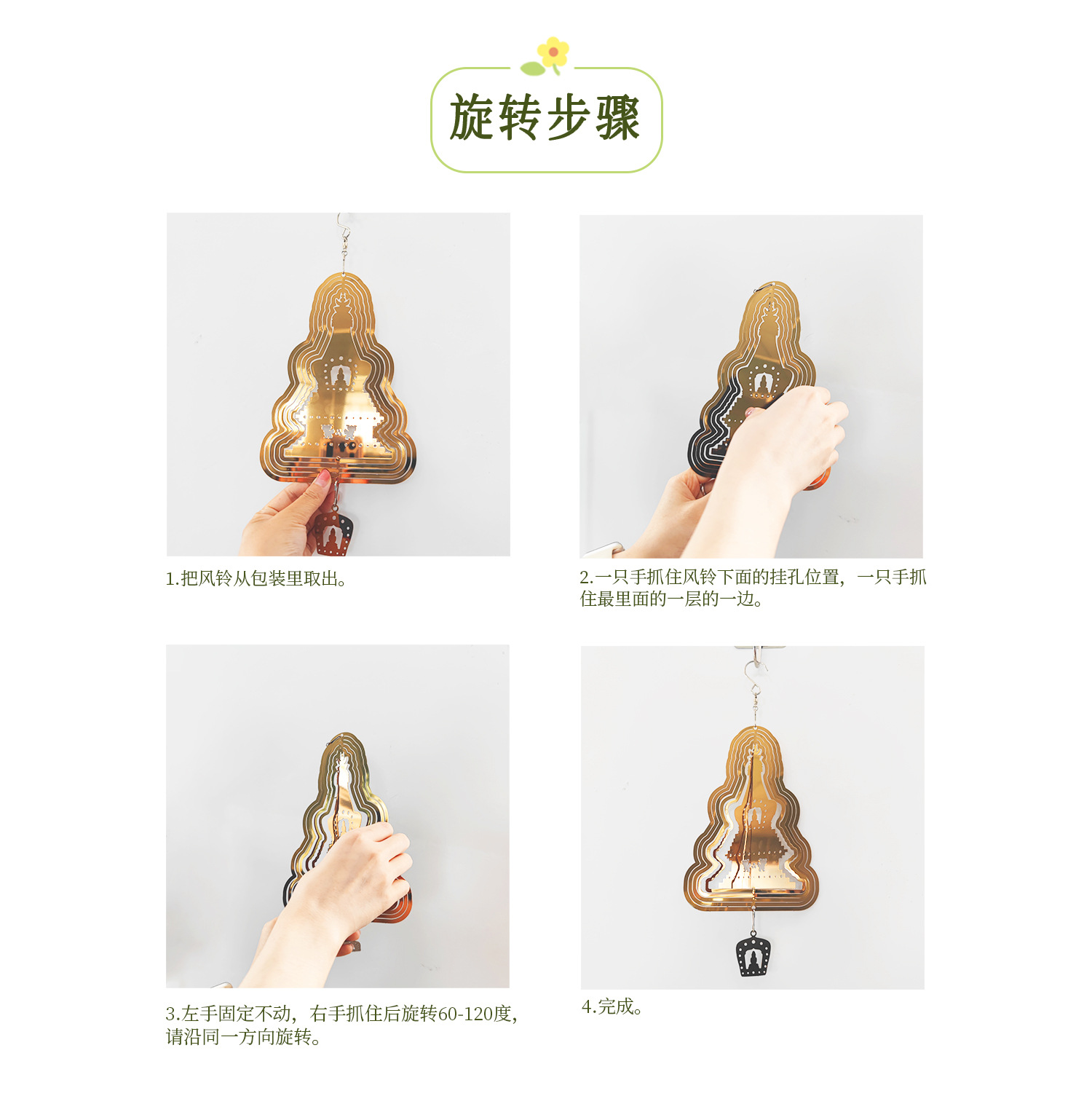 旋转步骤

1.把风铃从包装里取出。

2.一只手抓住风铃下面的挂孔位置，一只手抓住最里面的一层的一边。

3.左手固定不动，右手抓住后旋转60-120度，请沿同一方向旋转。

4.完成。