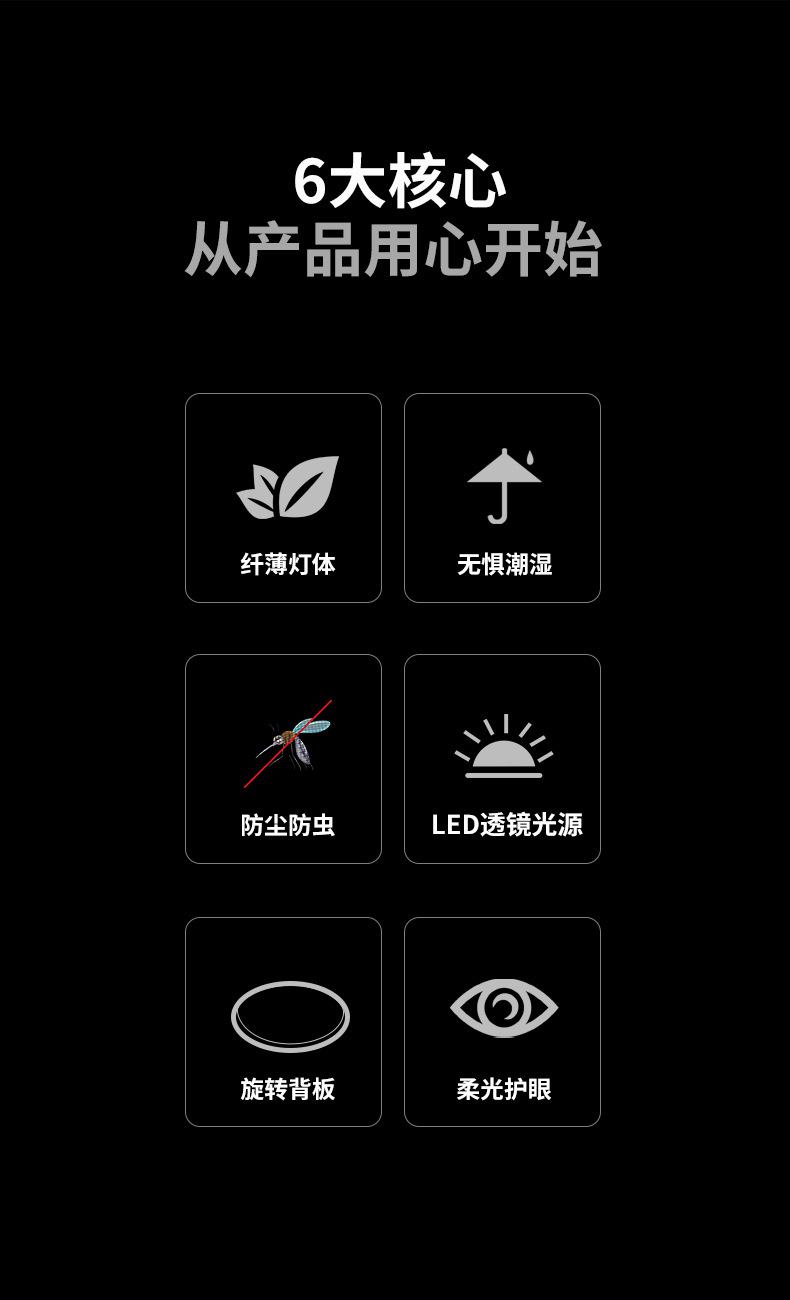 6大核心
从产品用心开始

纤薄灯体

无惧潮湿

防尘防虫

LED透镜光源

旋转背板

柔光护眼