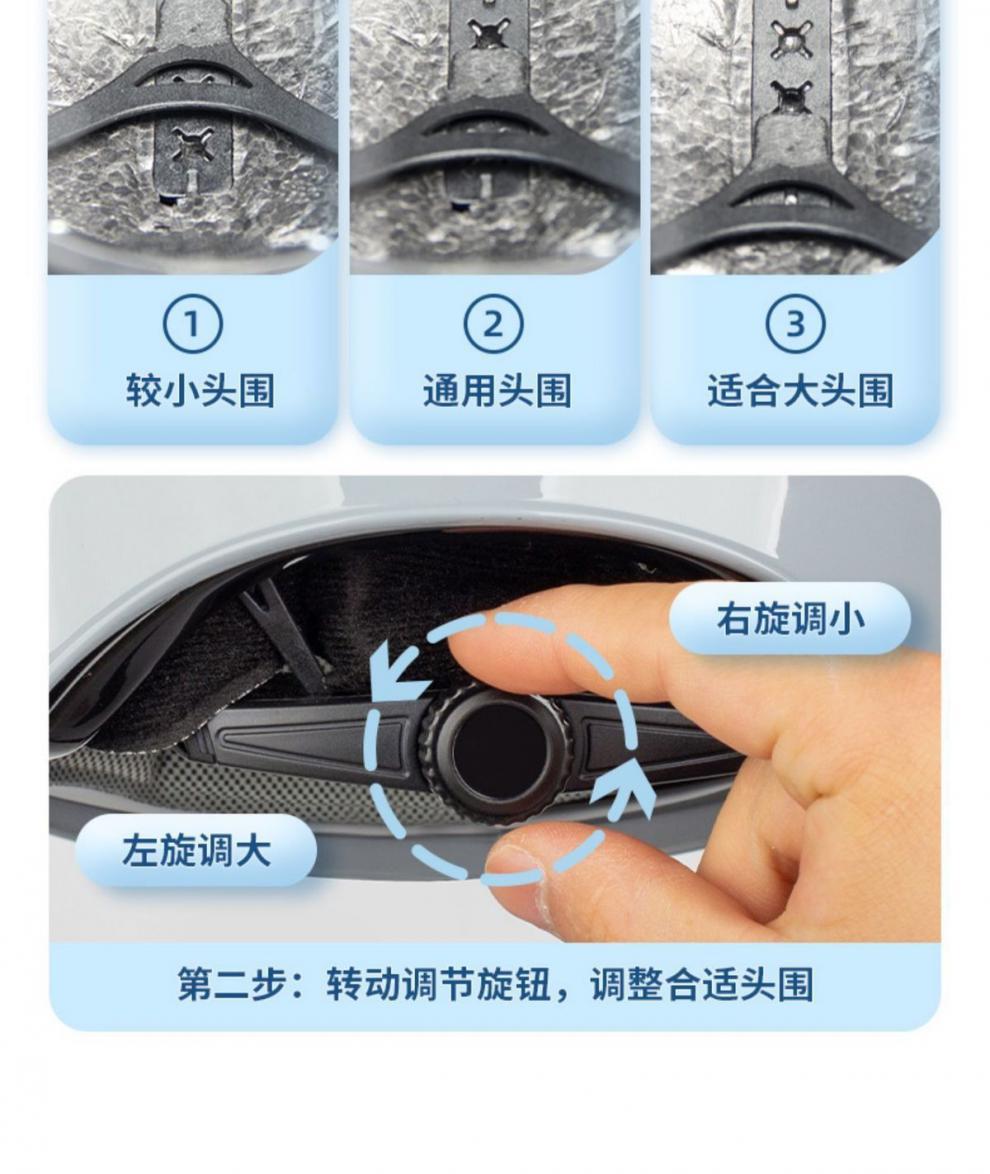 ①
较小头围

②
通用头围

③
适合大头围

右旋调小

左旋调大

第二步：转动调节旋钮，调整合适头围