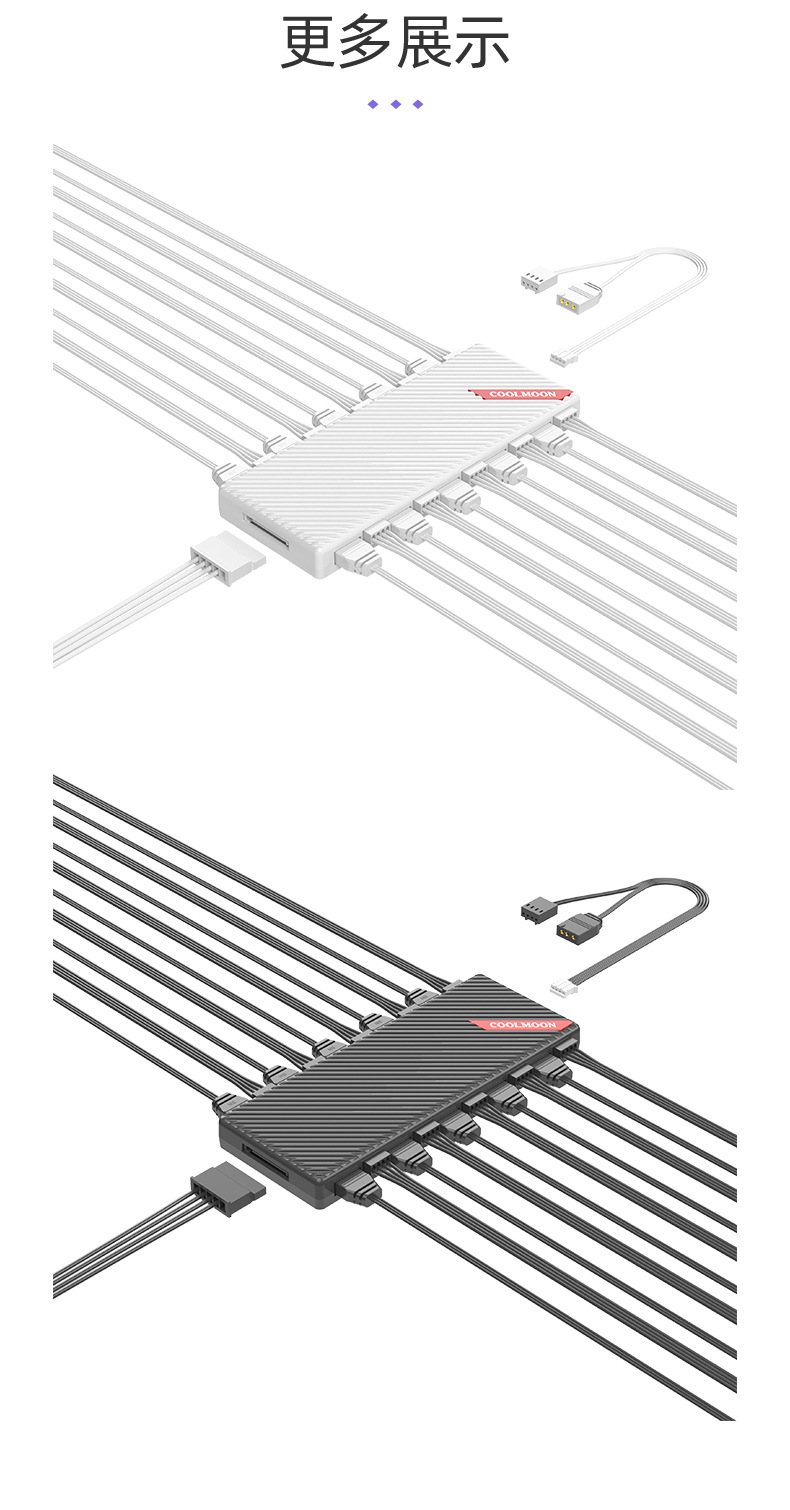 更多展示

COOLMOON

COOLMOON