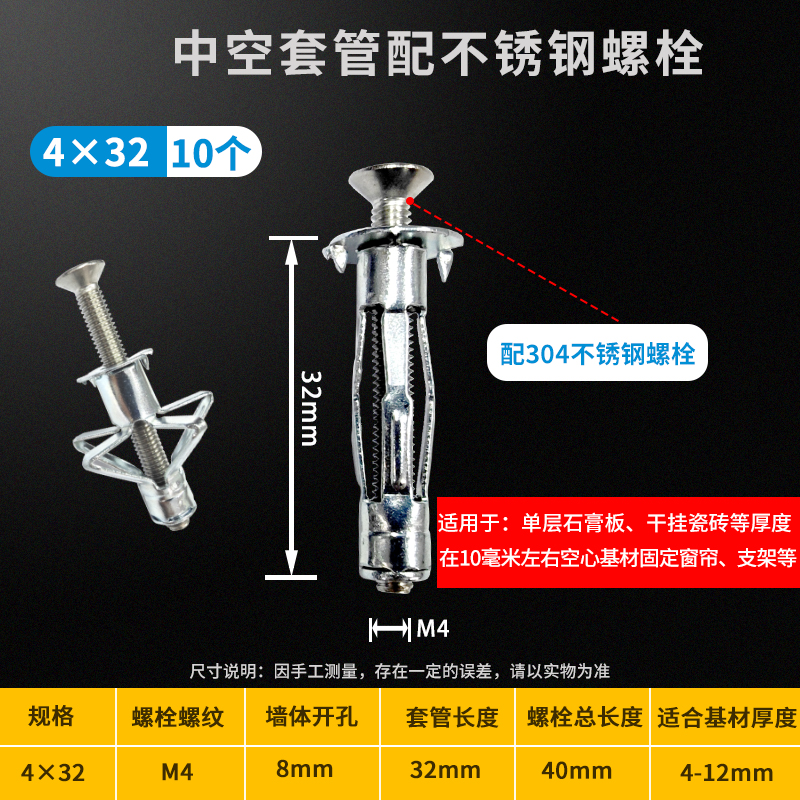 中空套管配不锈钢螺栓

4×32 10个

32mm

配304不锈钢螺栓

适用于：单层石膏板、干挂瓷砖等厚度在10毫米左右空心基材固定窗帘、支架等

M4

尺寸说明：因手工测量，存在一定的误差，请以实物为准

| 规格 | 螺栓螺纹 | 墙体开孔 | 套管长度 | 螺栓总长度 | 适合基材厚度 |
|---|---|---|---|---|---|
| 4×32 | M4 | 8mm | 32mm | 40mm | 4-12mm |