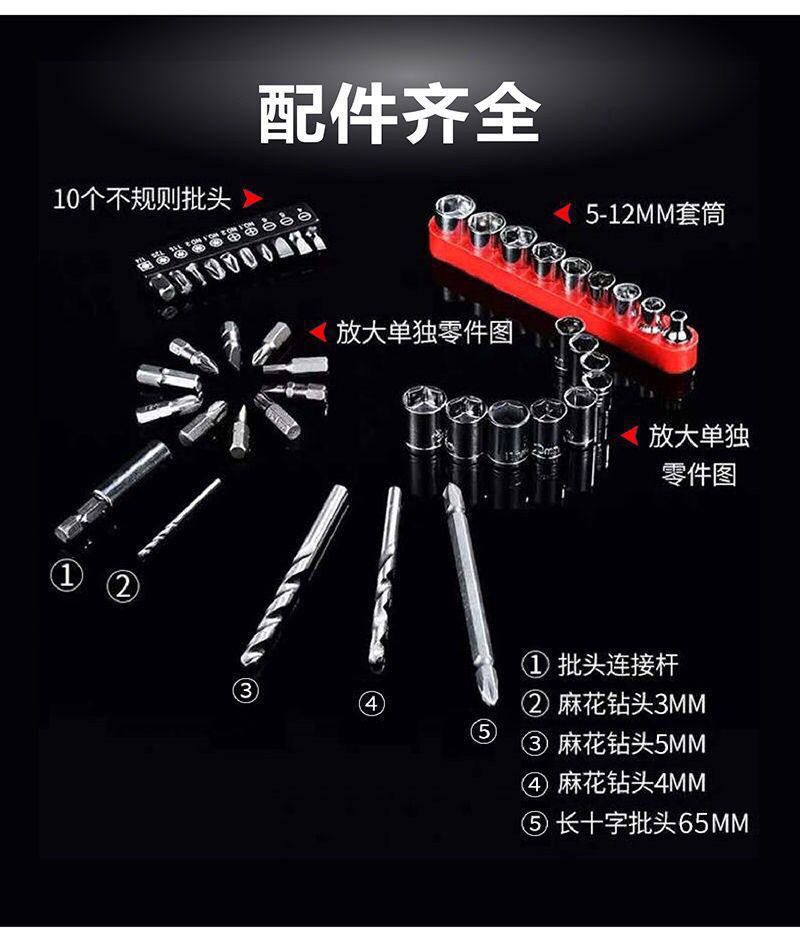 配件齐全

10个不规则批头

5-12MM套筒

放大单独零件图

放大单独零件图

①

②

③

④

⑤

① 批头连接杆
② 麻花钻头3MM
③ 麻花钻头5MM
④ 麻花钻头4MM
⑤ 长十字批头65MM