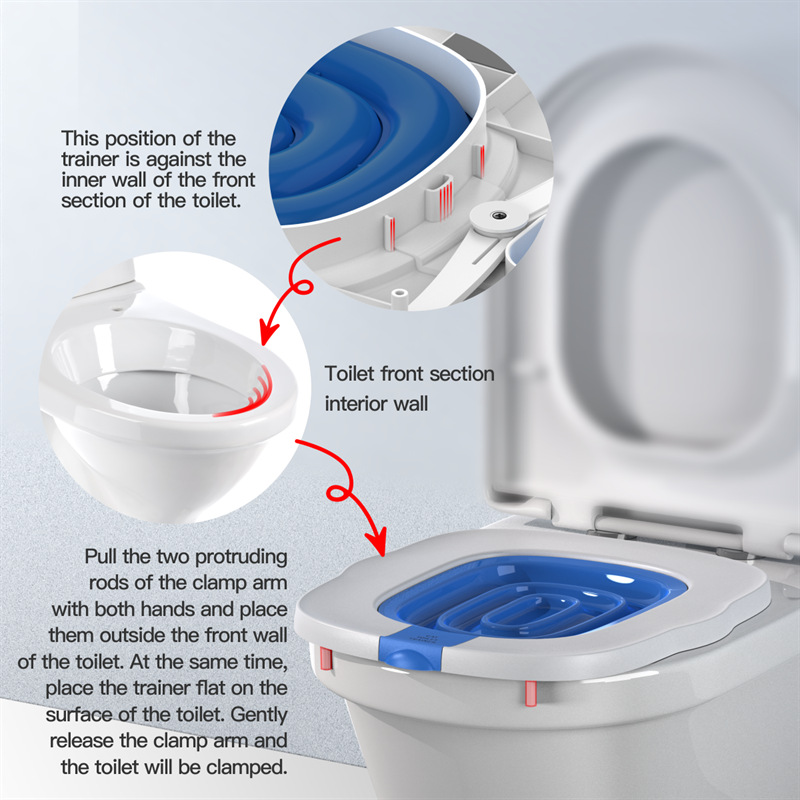 This position of the trainer is against the inner wall of the front section of the toilet.

Toilet front section interior wall

Pull the two protruding rods of the clamp arm with both hands and place them outside the front wall of the toilet. At the same time, place the trainer flat on the surface of the toilet. Gently release the clamp arm and the toilet will be clamped.