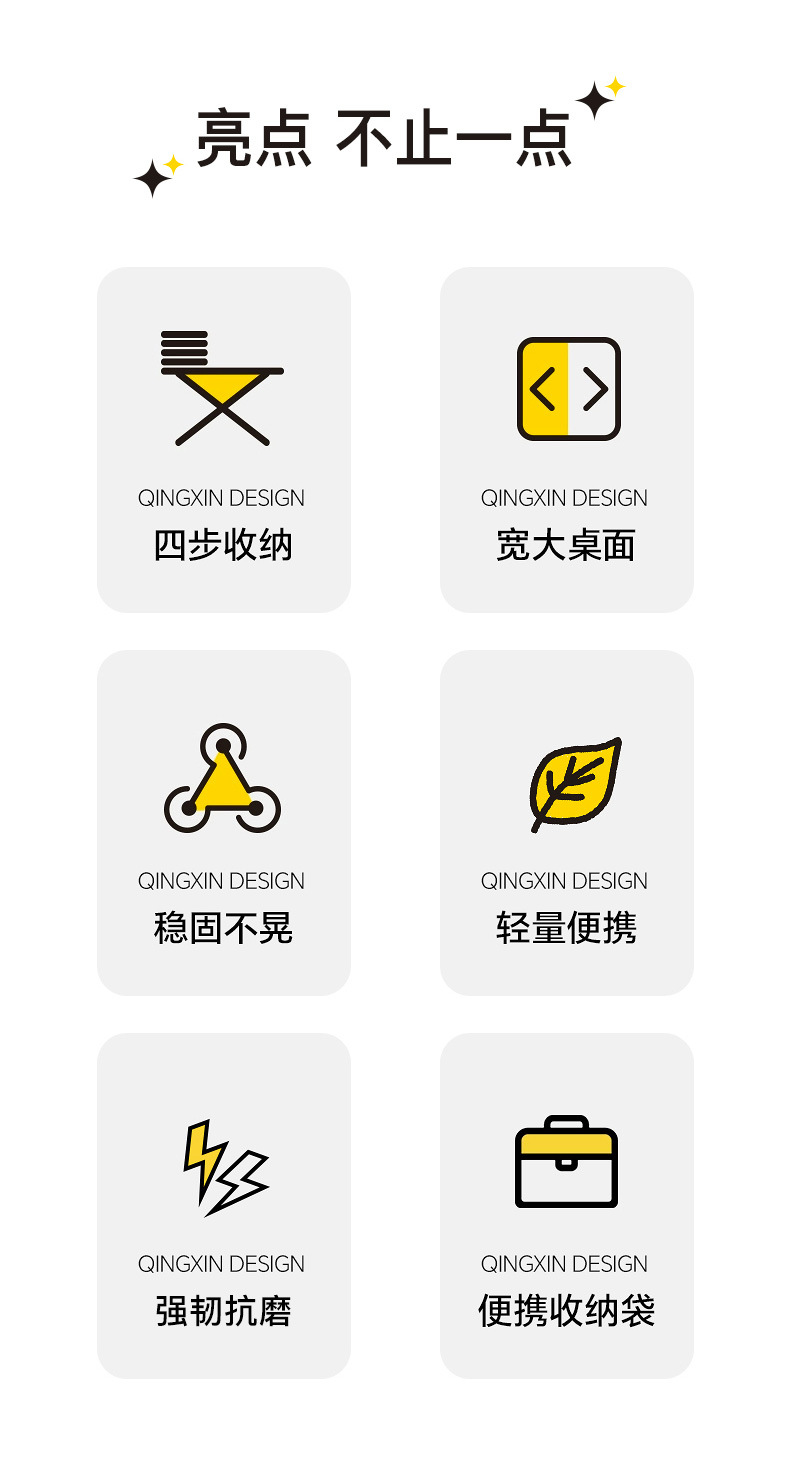 亮点 不止一点

QINGXIN DESIGN
四步收纳

QINGXIN DESIGN
宽大桌面

QINGXIN DESIGN
稳固不晃

QINGXIN DESIGN
轻量便携

QINGXIN DESIGN
强韧抗磨

QINGXIN DESIGN
便携收纳袋