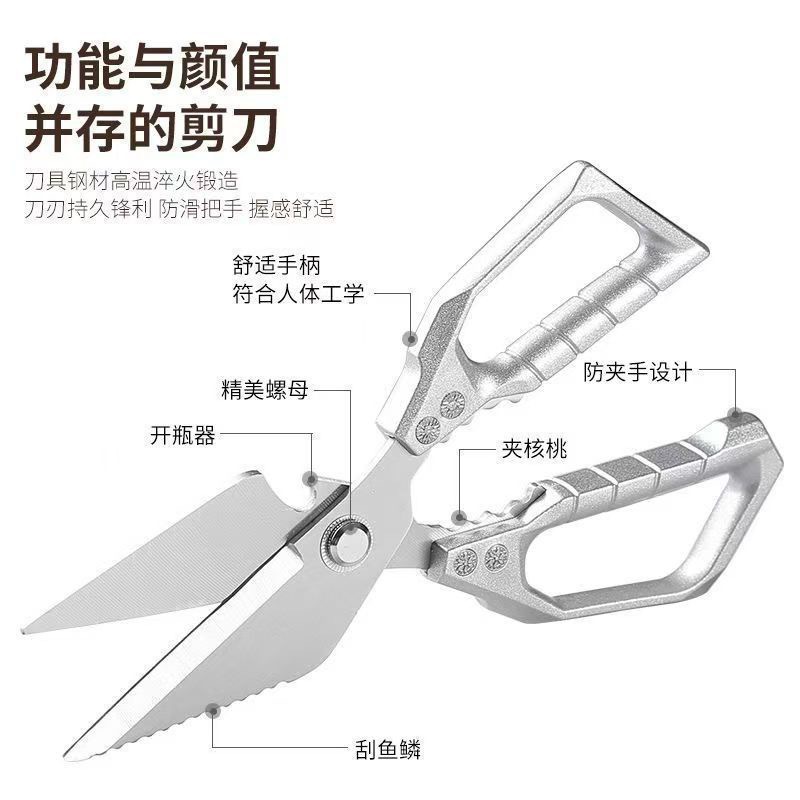 功能与颜值
并存的剪刀

刀具钢材高温淬火锻造
刀刃持久锋利 防滑把手 握感舒适

舒适手柄
符合人体工学

精美螺母

开瓶器

防夹手设计

夹核桃

刮鱼鳞