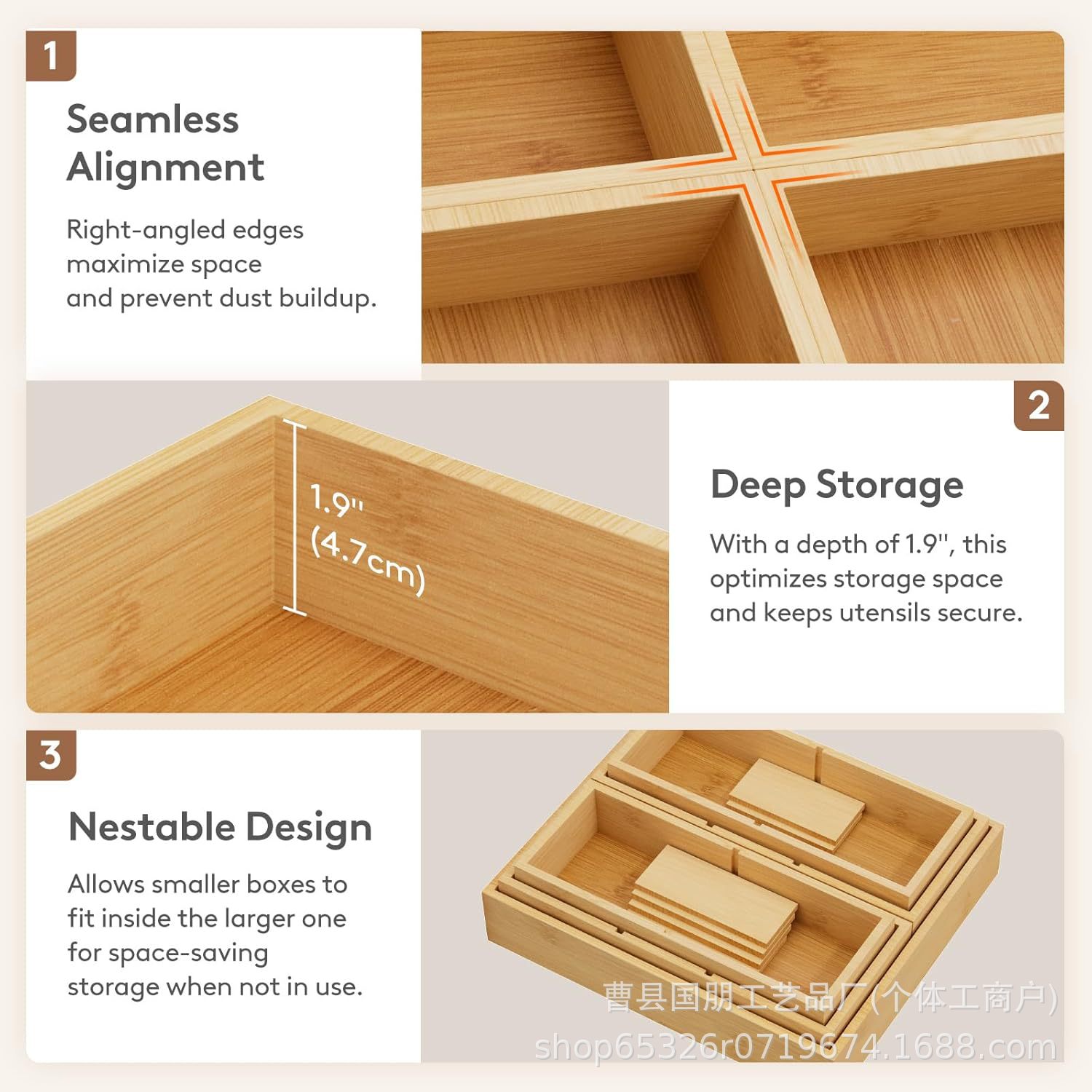 1

Seamless Alignment

Right-angled edges maximize space and prevent dust buildup.

1.9"
(4.7cm)

2

Deep Storage

With a depth of 1.9", this optimizes storage space and keeps utensils secure.

3

Nestable Design

Allows smaller boxes to fit inside the larger one for space-saving storage when not in use.

曹县国朋工艺品厂(个体工商户)
shop65326r0719674.1688.com