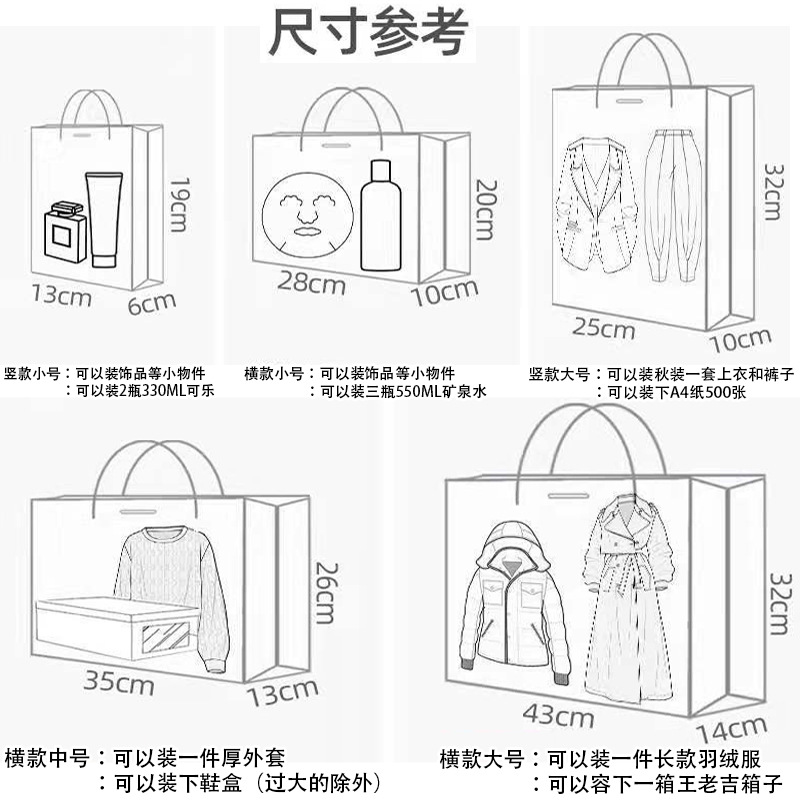 尺寸参考

19cm
13cm
6cm

竖款小号：可以装饰品等小物件
：可以装2瓶330ML可乐

20cm
28cm
10cm

横款小号：可以装饰品等小物件
：可以装三瓶550ML矿泉水

32cm
25cm
10cm

竖款大号：可以装秋装一套上衣和裤子
：可以装下A4纸500张

26cm
35cm
13cm

横款中号：可以装一件厚外套
：可以装下鞋盒（过大的除外）

32cm
43cm
14cm

横款大号：可以装一件长款羽绒服
：可以容下一箱王老吉箱子