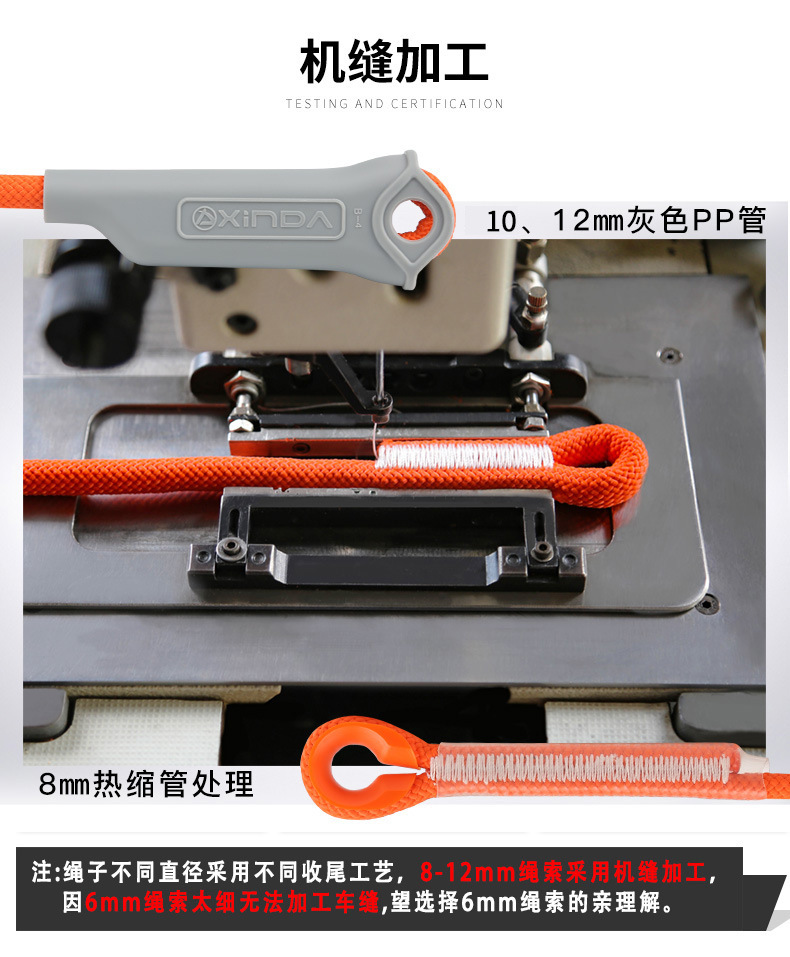 机缝加工
TESTING AND CERTIFICATION

XINDA

10、12mm灰色PP管

8mm热缩管处理

注:绳子不同直径采用不同收尾工艺，8-12mm绳索采用机缝加工，因6mm绳索太细无法加工车缝,望选择6mm绳索的亲理解。