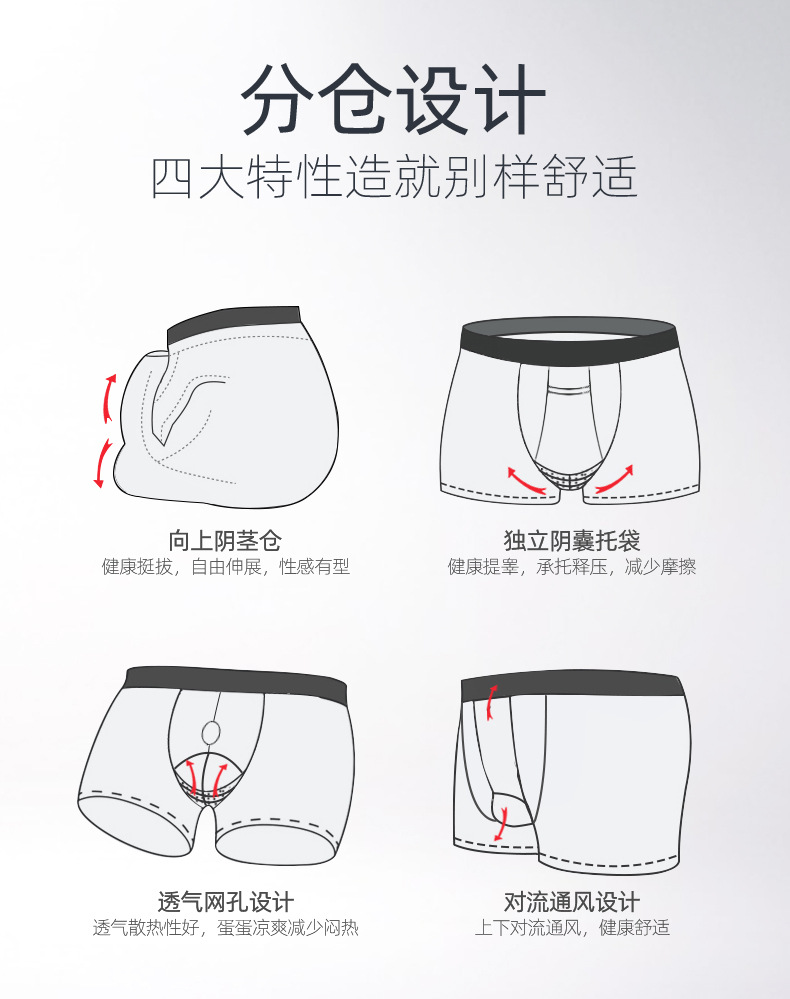 分仓设计

四大特性造就别样舒适

向上阴茎仓

健康挺拔，自由伸展，性感有型

独立阴囊托袋

健康提睾，承托释压，减少摩擦

透气网孔设计

透气散热性好，蛋蛋凉爽减少闷热

对流通风设计

上下对流通风，健康舒适