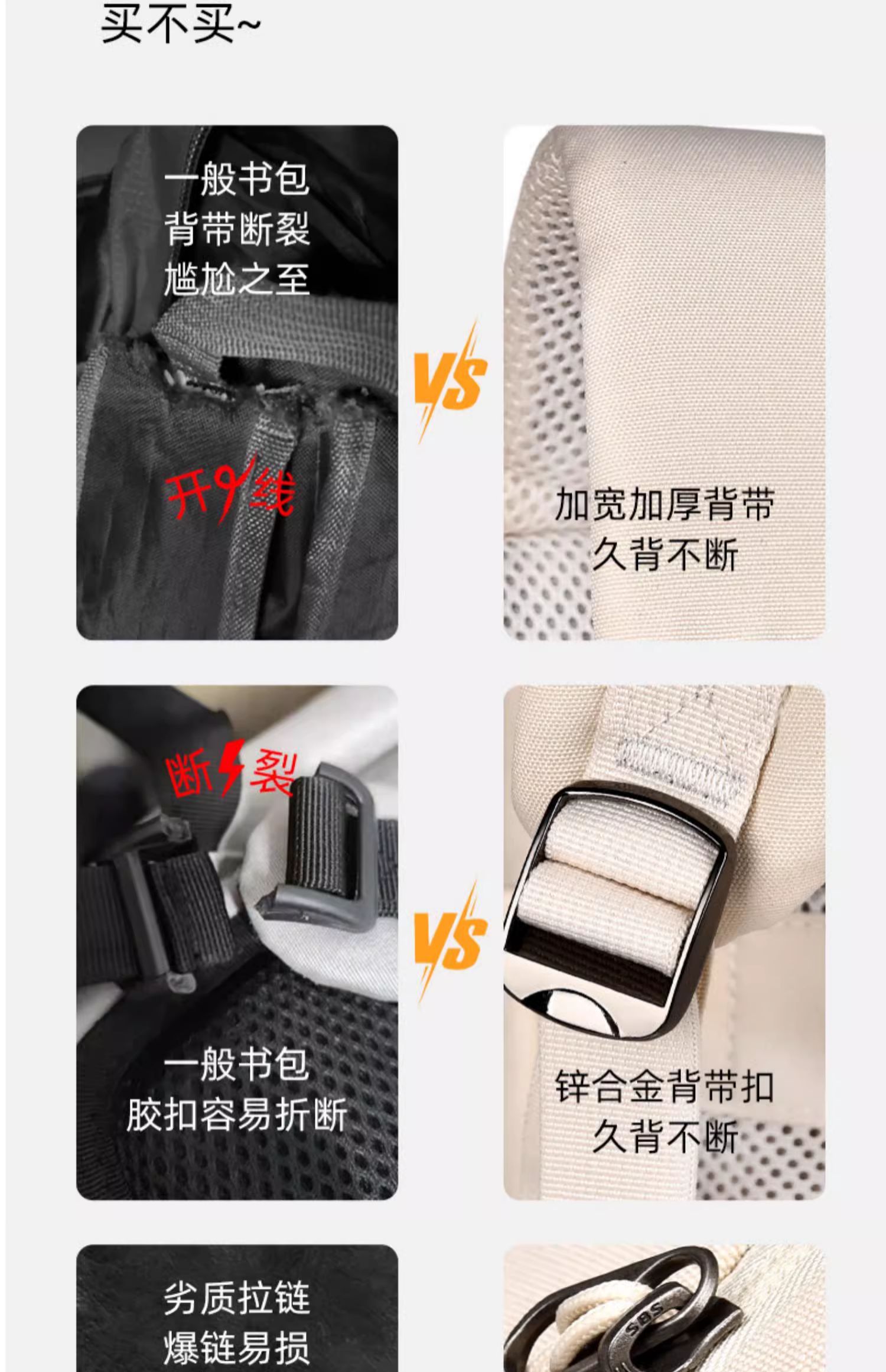 买不买~

一般书包
背带断裂
尴尬之至

开线

VS

加宽加厚背带
久背不断

断裂

一般书包
胶扣容易折断

VS

锌合金背带扣
久背不断

劣质拉链
爆链易损

SBS