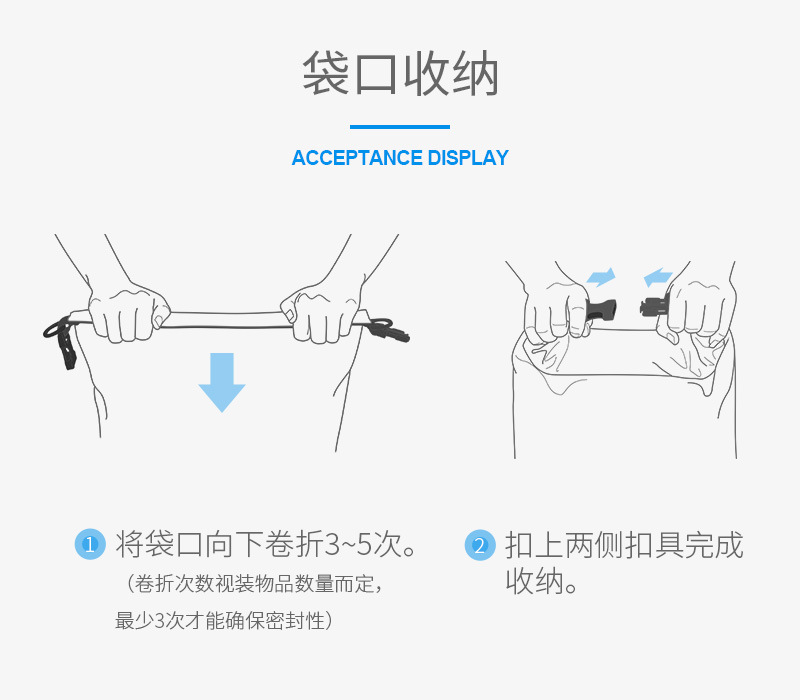 袋口收纳

ACCEPTANCE DISPLAY

1 将袋口向下卷折3~5次。
（卷折次数视装物品数量而定，最少3次才能确保密封性）

2 扣上两侧扣具完成收纳。