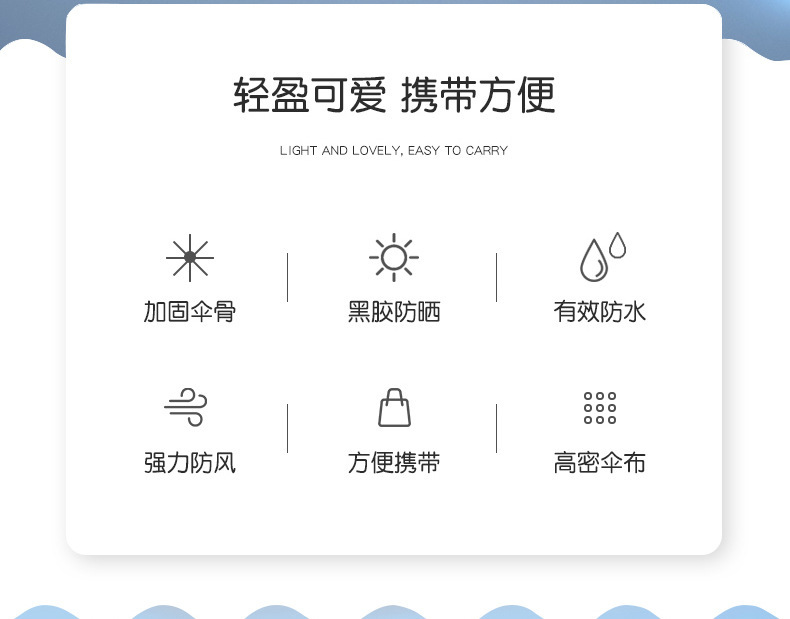 轻盈可爱 携带方便

LIGHT AND LOVELY, EASY TO CARRY

加固伞骨

黑胶防晒

有效防水

强力防风

方便携带

高密伞布