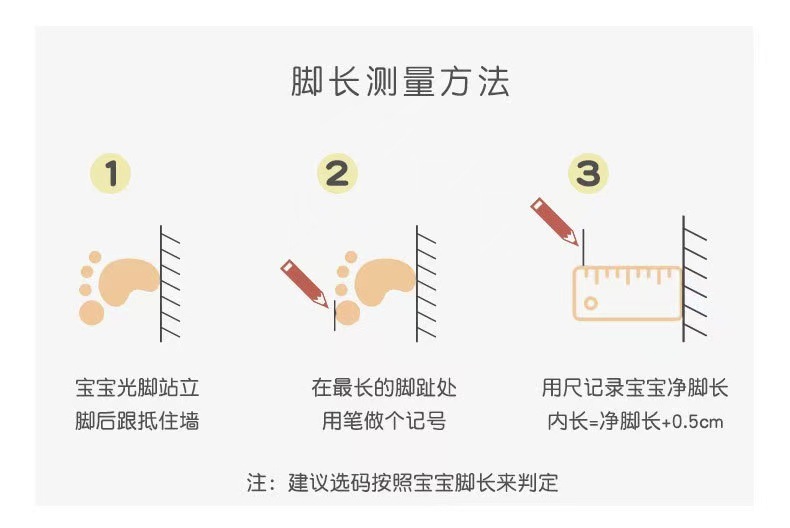 脚长测量方法

1

宝宝光脚站立
脚后跟抵住墙

2

在最长的脚趾处
用笔做个记号

3

用尺记录宝宝净脚长
内长=净脚长+0.5cm

注：建议选码按照宝宝脚长来判定