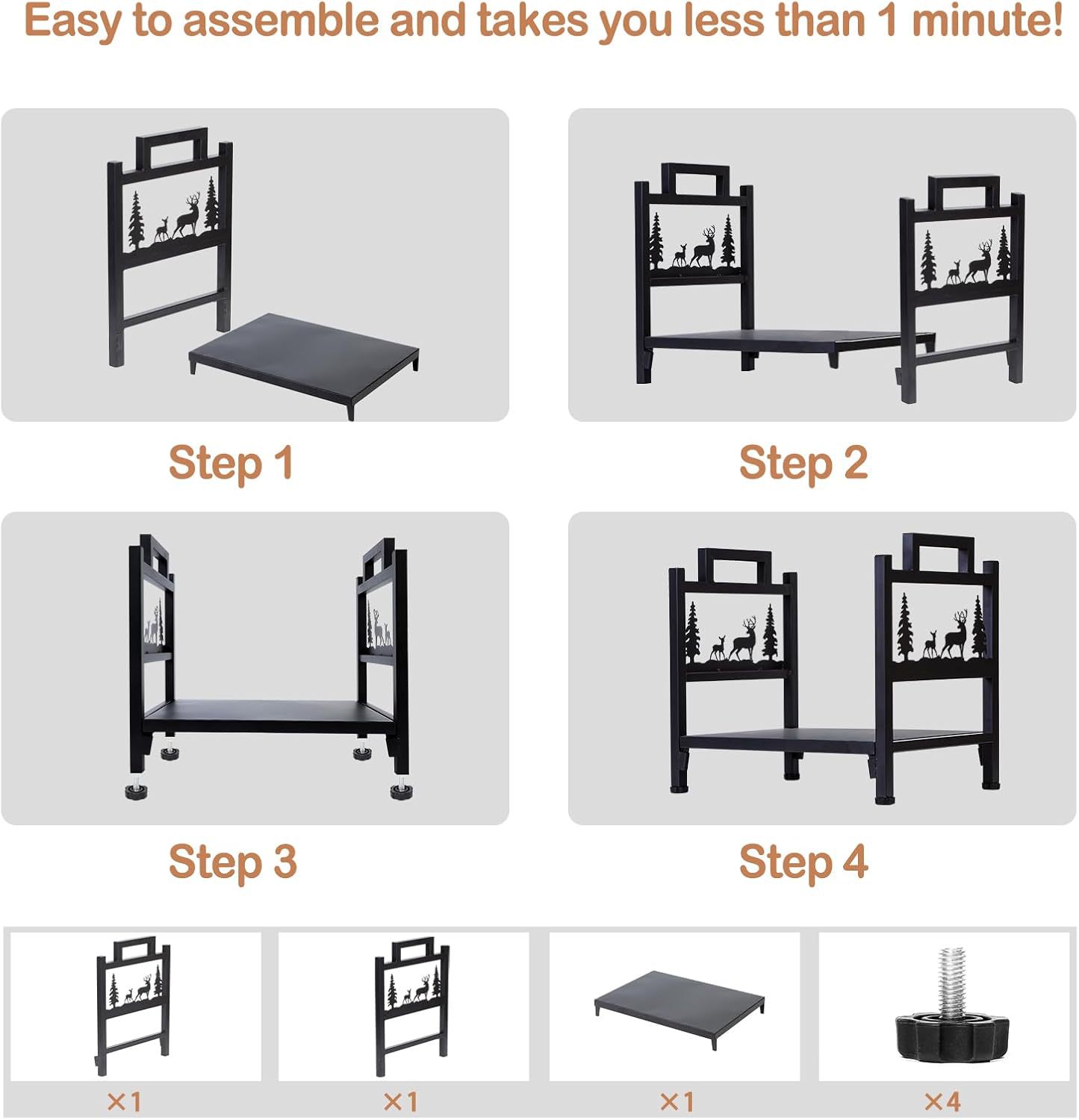 Easy to assemble and takes you less than 1 minute!

Step 1

Step 2

Step 3

Step 4

×1

×1

×1

×4