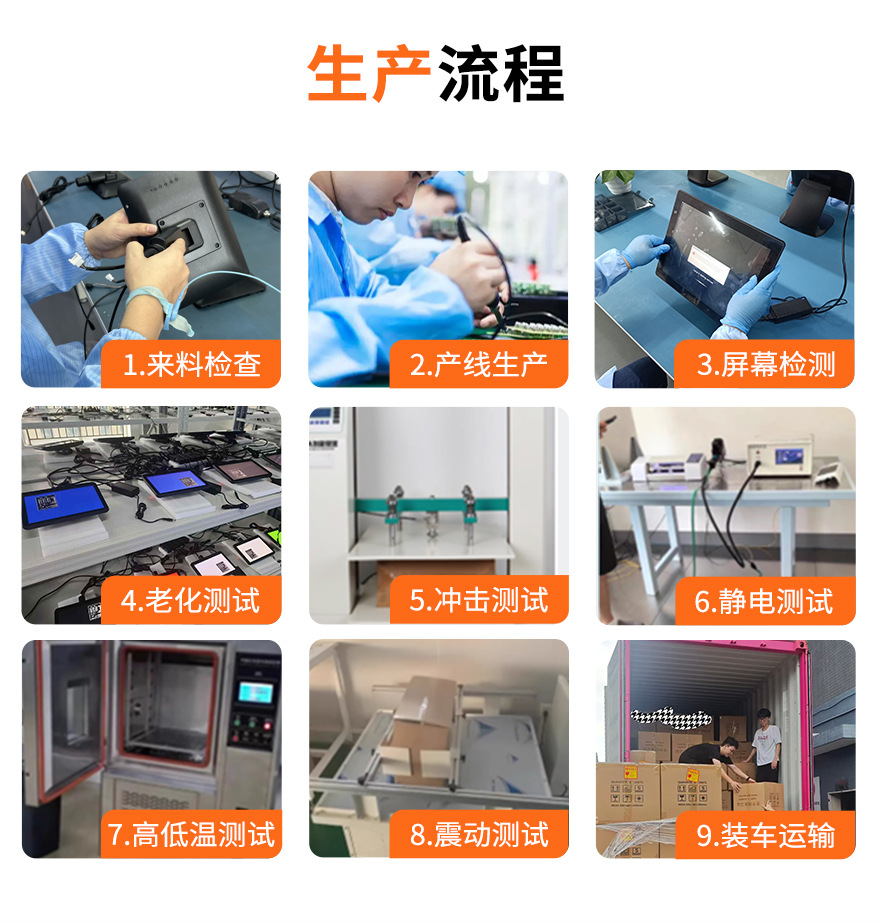 生产流程

1.来料检查

2.产线生产

3.屏幕检测

4.老化测试

5.冲击测试

6.静电测试

7.高低温测试

8.震动测试

9.装车运输