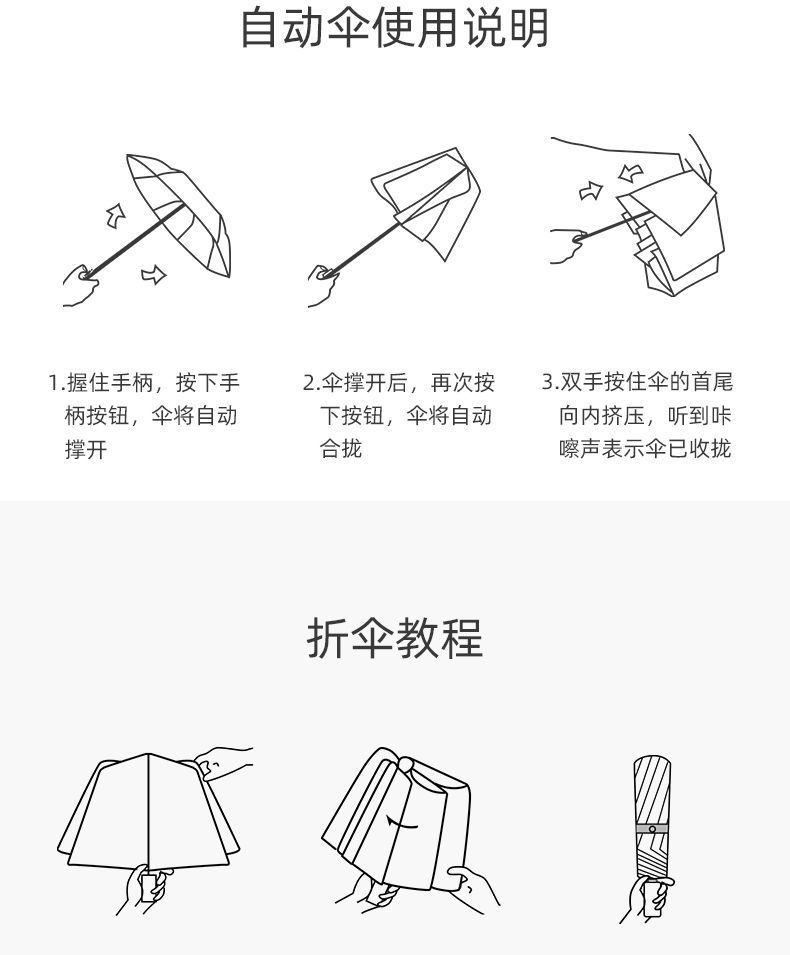 自动伞使用说明

1.握住手柄，按下手柄按钮，伞将自动撑开

2.伞撑开后，再次按下按钮，伞将自动合拢

3.双手按住伞的首尾向内挤压，听到咔嚓声表示伞已收拢

折伞教程