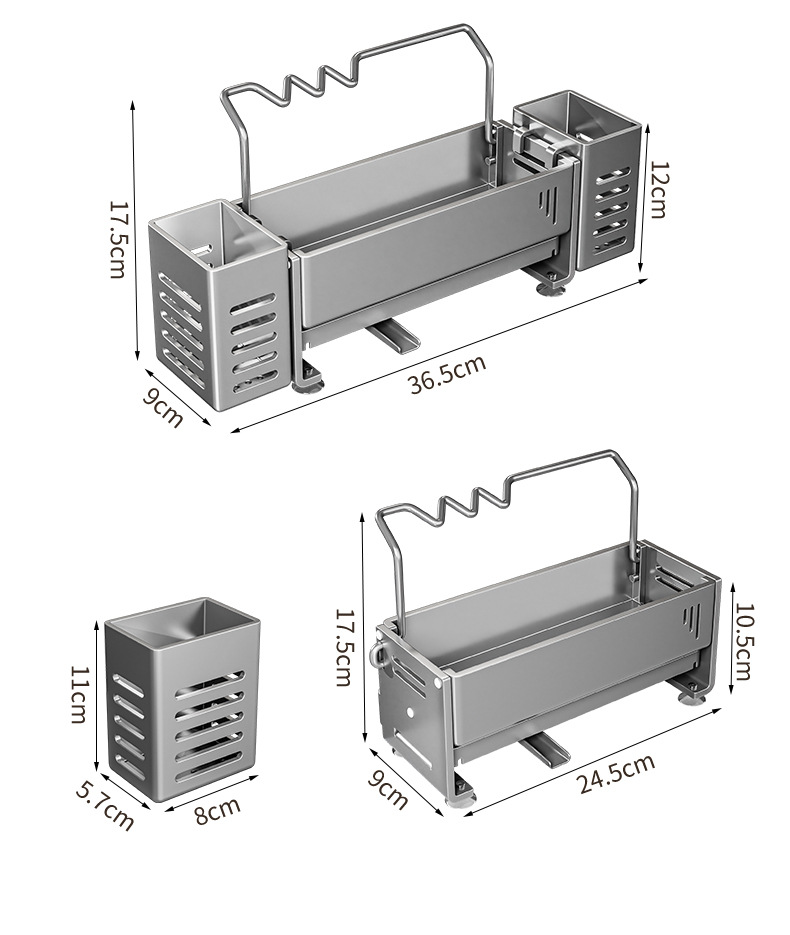 17.5cm
12cm
36.5cm
9cm
11cm
5.7cm
8cm
17.5cm
10.5cm
9cm
24.5cm