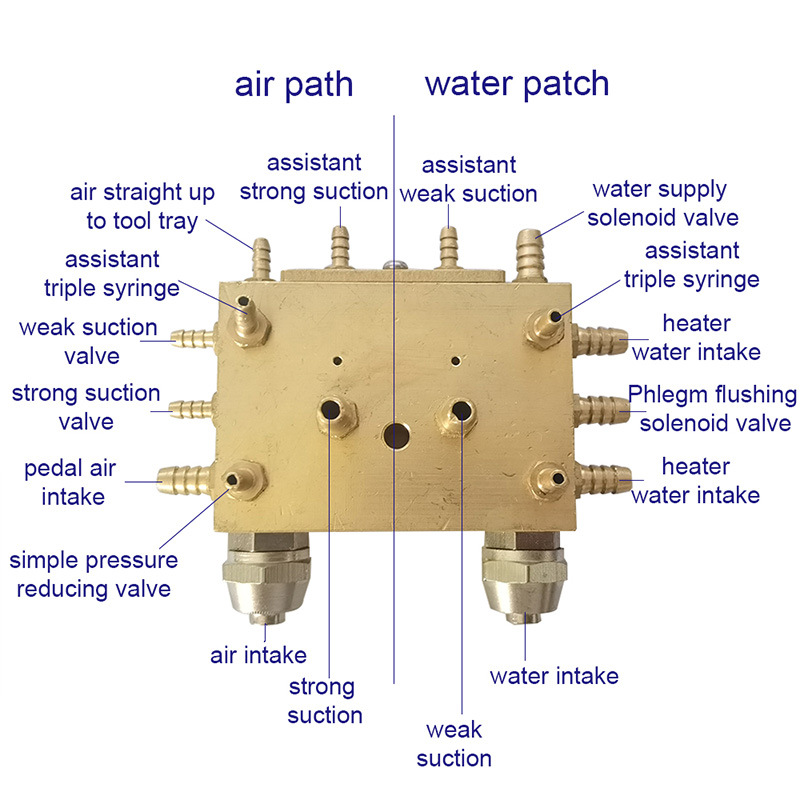 air path

water patch

air straight up to tool tray

assistant strong suction

assistant weak suction

water supply solenoid valve

assistant triple syringe

assistant triple syringe

weak suction valve

heater water intake

strong suction valve

Phlegm flushing solenoid valve

pedal air intake

heater water intake

simple pressure reducing valve

air intake

strong suction

weak suction

water intake