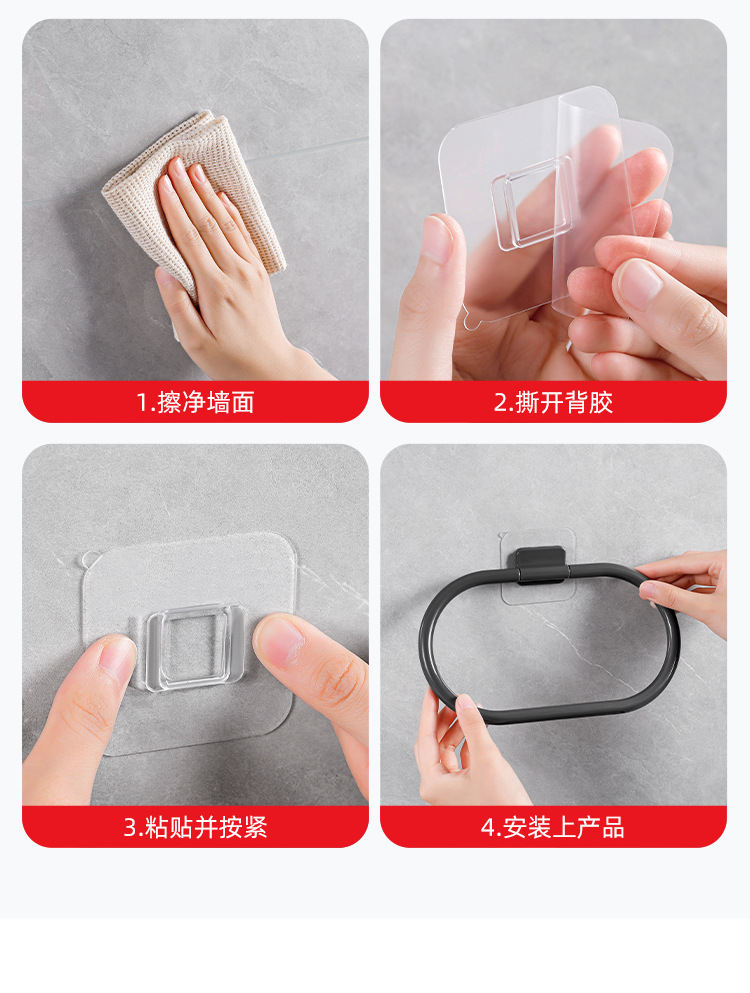 1.擦净墙面

2.撕开背胶

3.粘贴并按紧

4.安装上产品