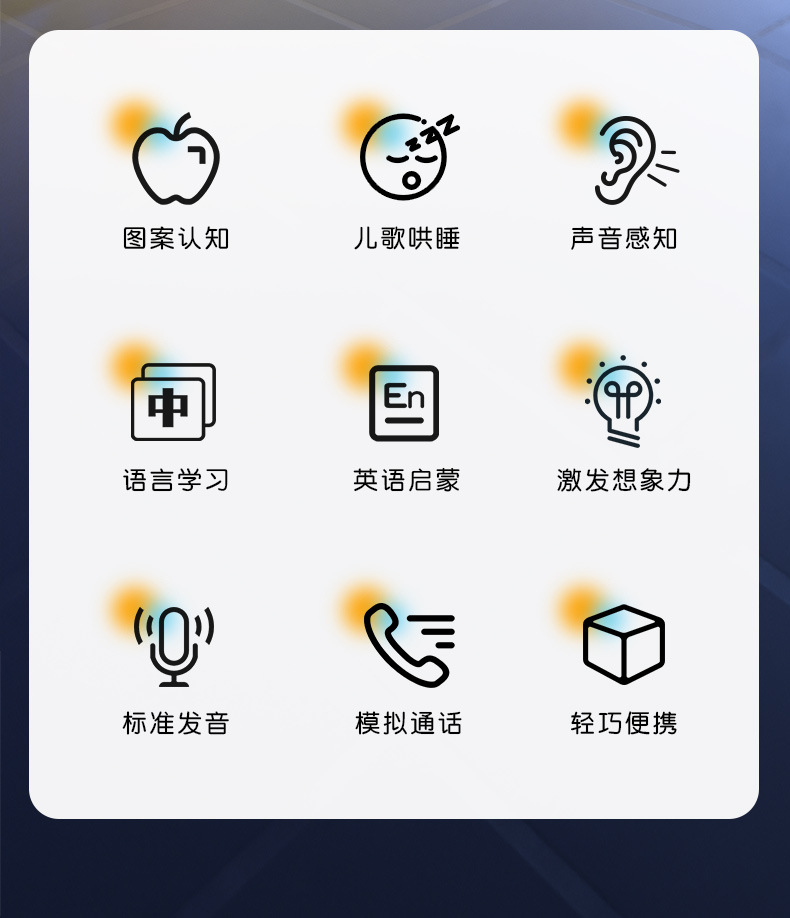 图案认知

儿歌哄睡

声音感知

中

语言学习

En

英语启蒙

激发想象力

标准发音

模拟通话

轻巧便携