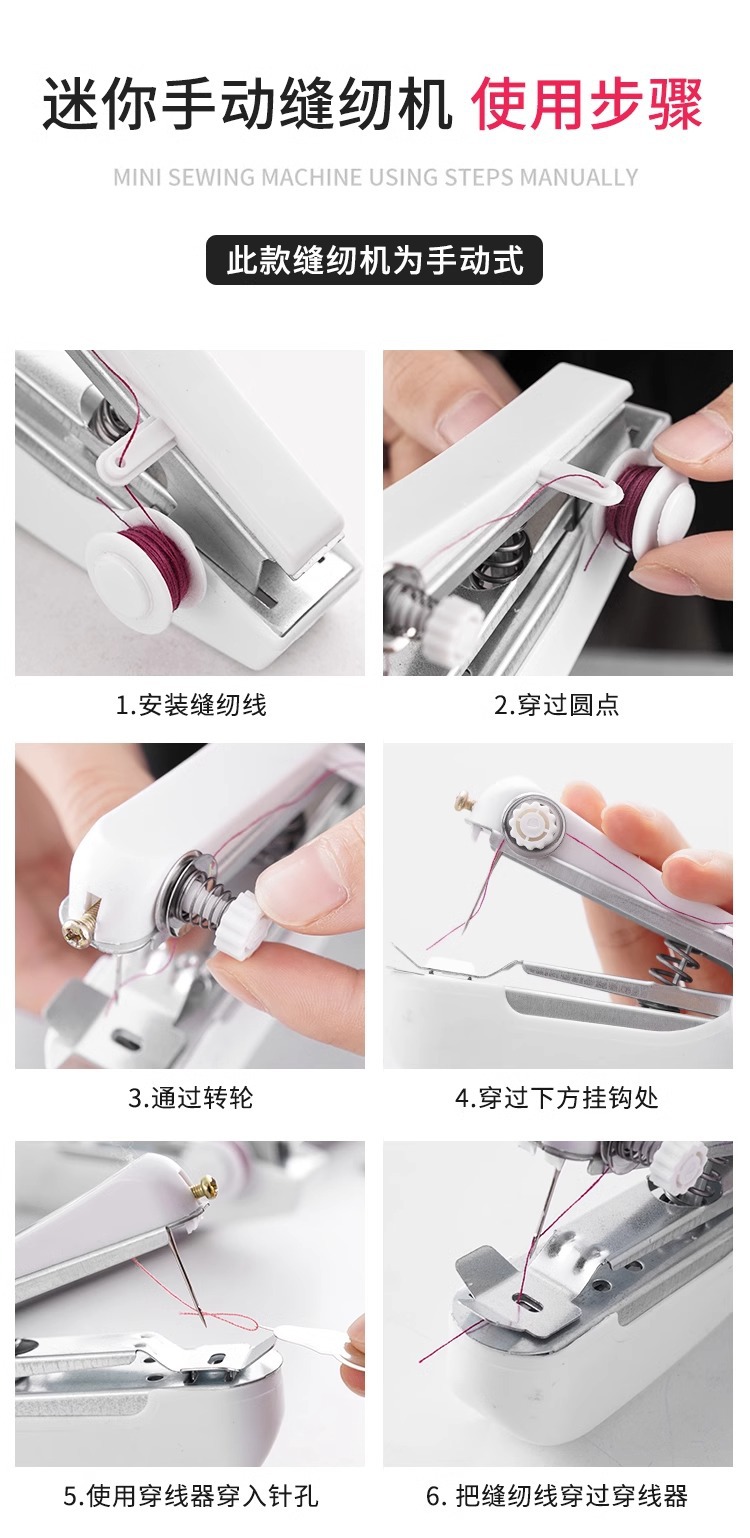 迷你手动缝纫机 使用步骤

MINI SEWING MACHINE USING STEPS MANUALLY

此款缝纫机为手动式

1.安装缝纫线

2.穿过圆点

3.通过转轮

4.穿过下方挂钩处

5.使用穿线器穿入针孔

6. 把缝纫线穿过穿线器