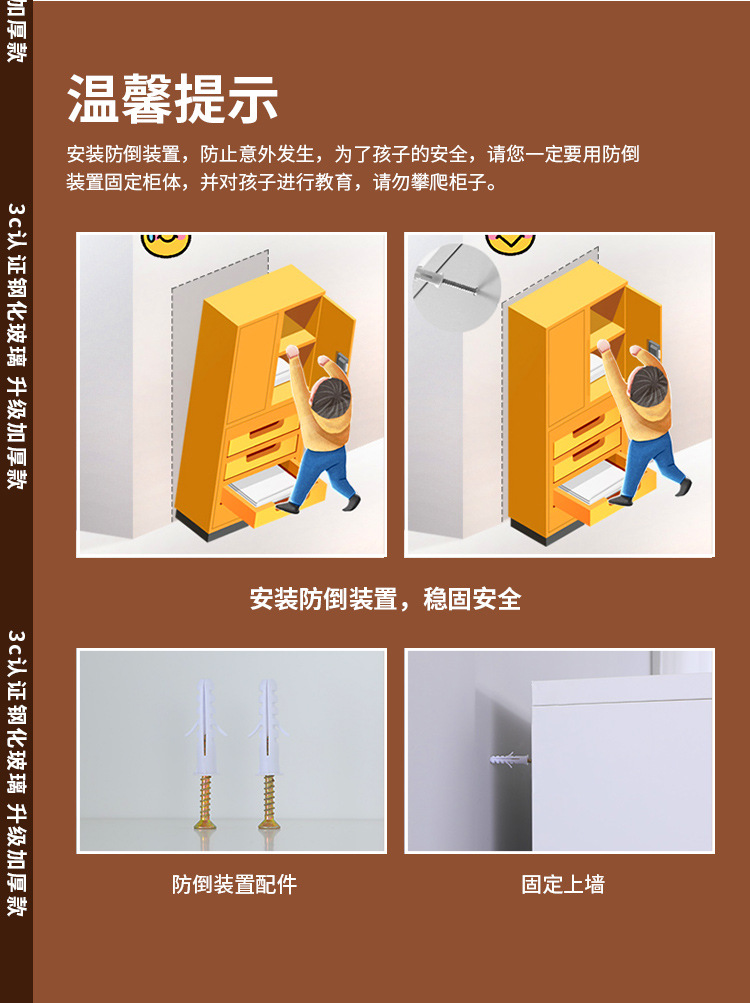 加厚款

3c认证钢化玻璃 升级加厚款

3c认证钢化玻璃 升级加厚款

温馨提示

安装防倒装置，防止意外发生，为了孩子的安全，请您一定要用防倒装置固定柜体，并对孩子进行教育，请勿攀爬柜子。

安装防倒装置，稳固安全

防倒装置配件

固定上墙