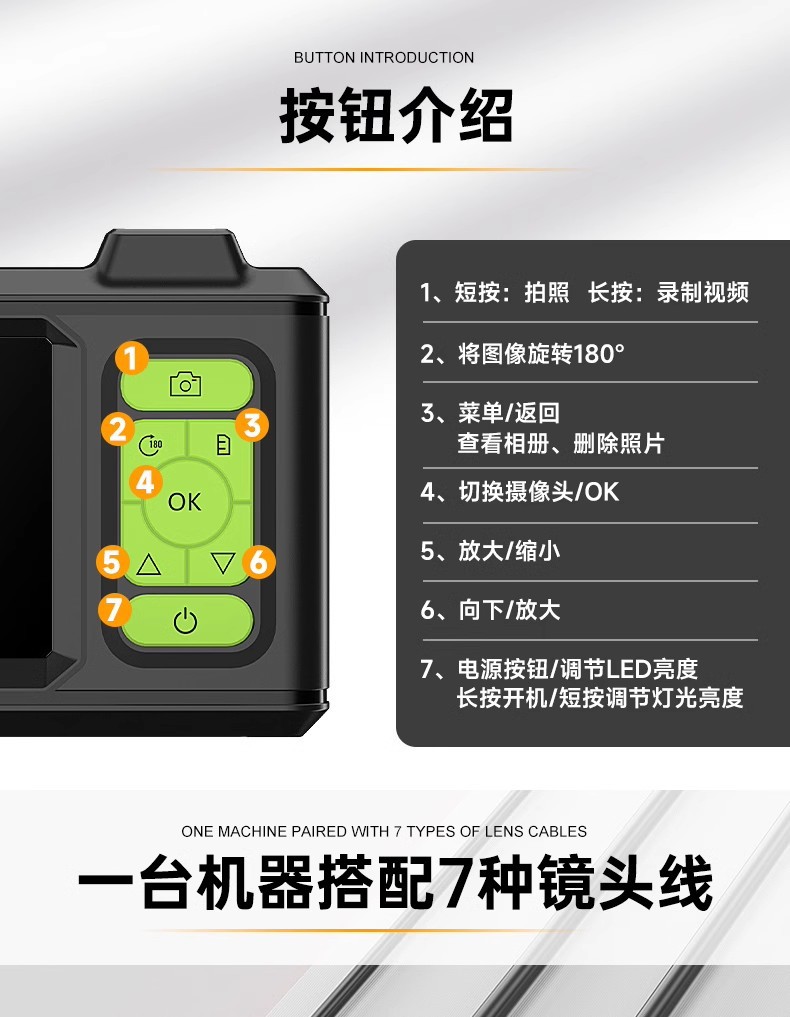 BUTTON INTRODUCTION

按钮介绍

1

2 180 3

4 OK

5 6

7

1、短按：拍照 长按：录制视频

2、将图像旋转180°

3、菜单/返回
查看相册、删除照片

4、切换摄像头/OK

5、放大/缩小

6、向下/放大

7、电源按钮/调节LED亮度
长按开机/短按调节灯光亮度

ONE MACHINE PAIRED WITH 7 TYPES OF LENS CABLES

一台机器搭配7种镜头线