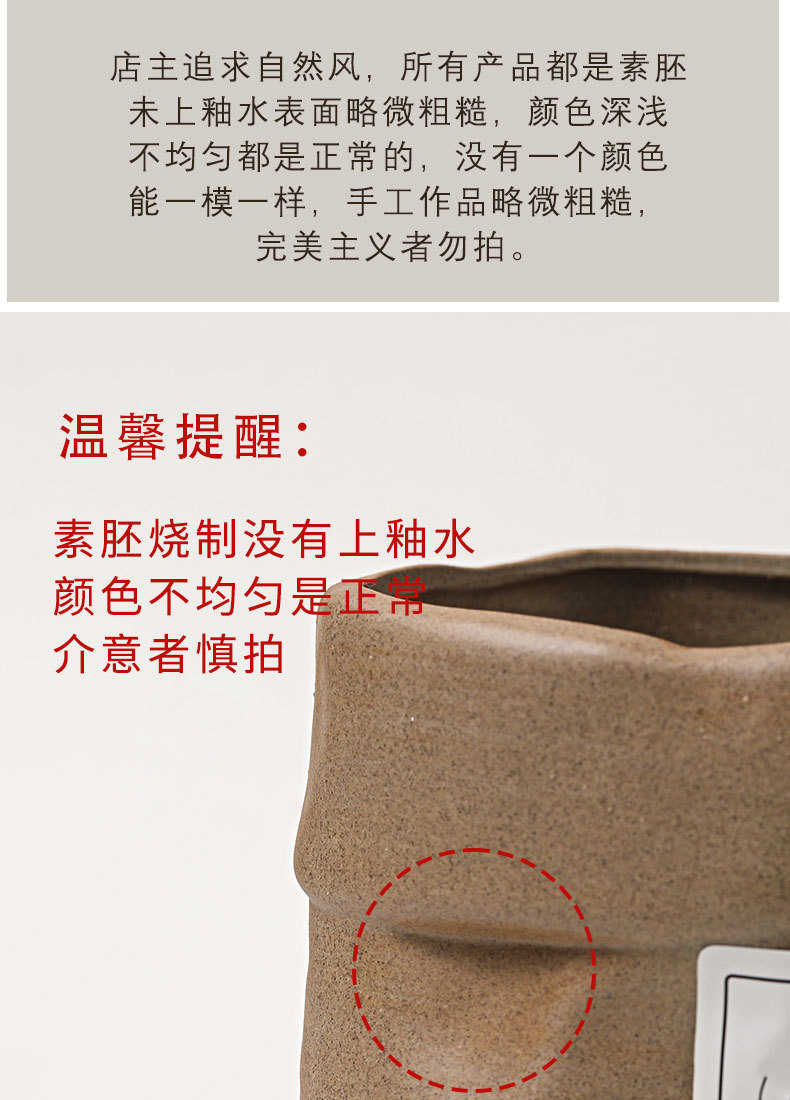 店主追求自然风，所有产品都是素胚未上釉水表面略微粗糙，颜色深浅不均匀都是正常的，没有一个颜色能一模一样，手工作品略微粗糙，完美主义者勿拍。

温馨提醒：

素胚烧制没有上釉水
颜色不均匀是正常
介意者慎拍