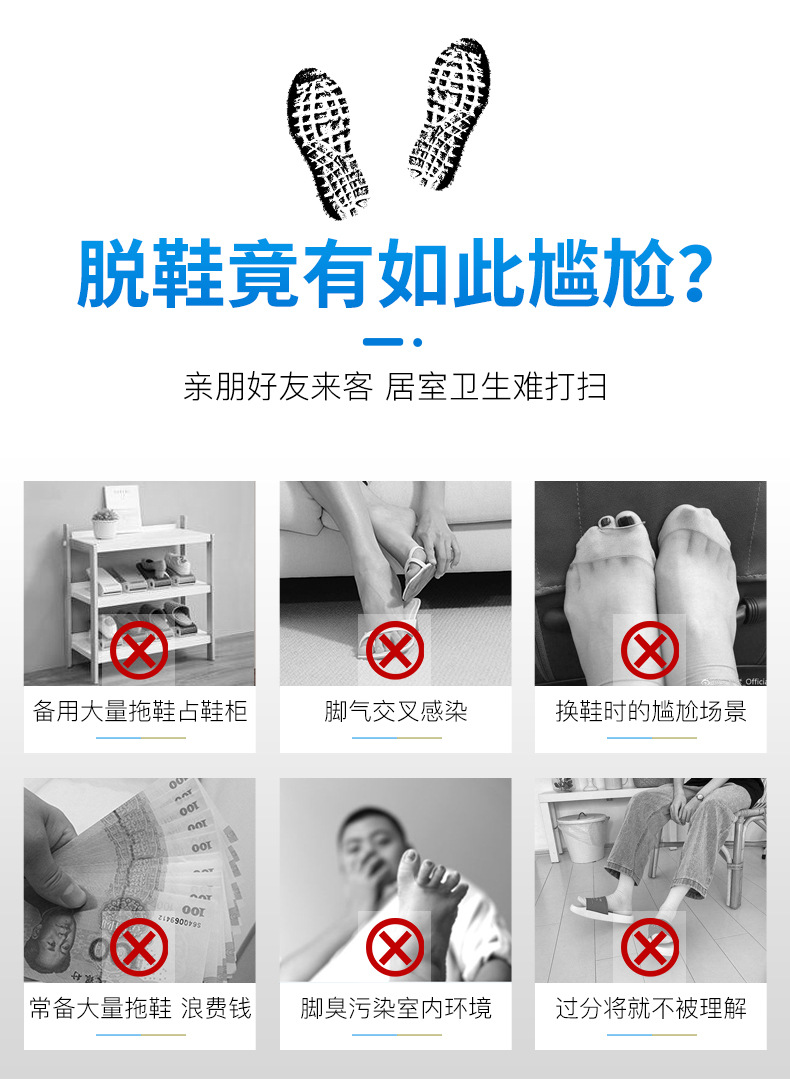 脱鞋竟有如此尴尬?

亲朋好友来客 居室卫生难打扫

备用大量拖鞋占鞋柜

脚气交叉感染

换鞋时的尴尬场景

常备大量拖鞋 浪费钱

脚臭污染室内环境

过分将就不被理解