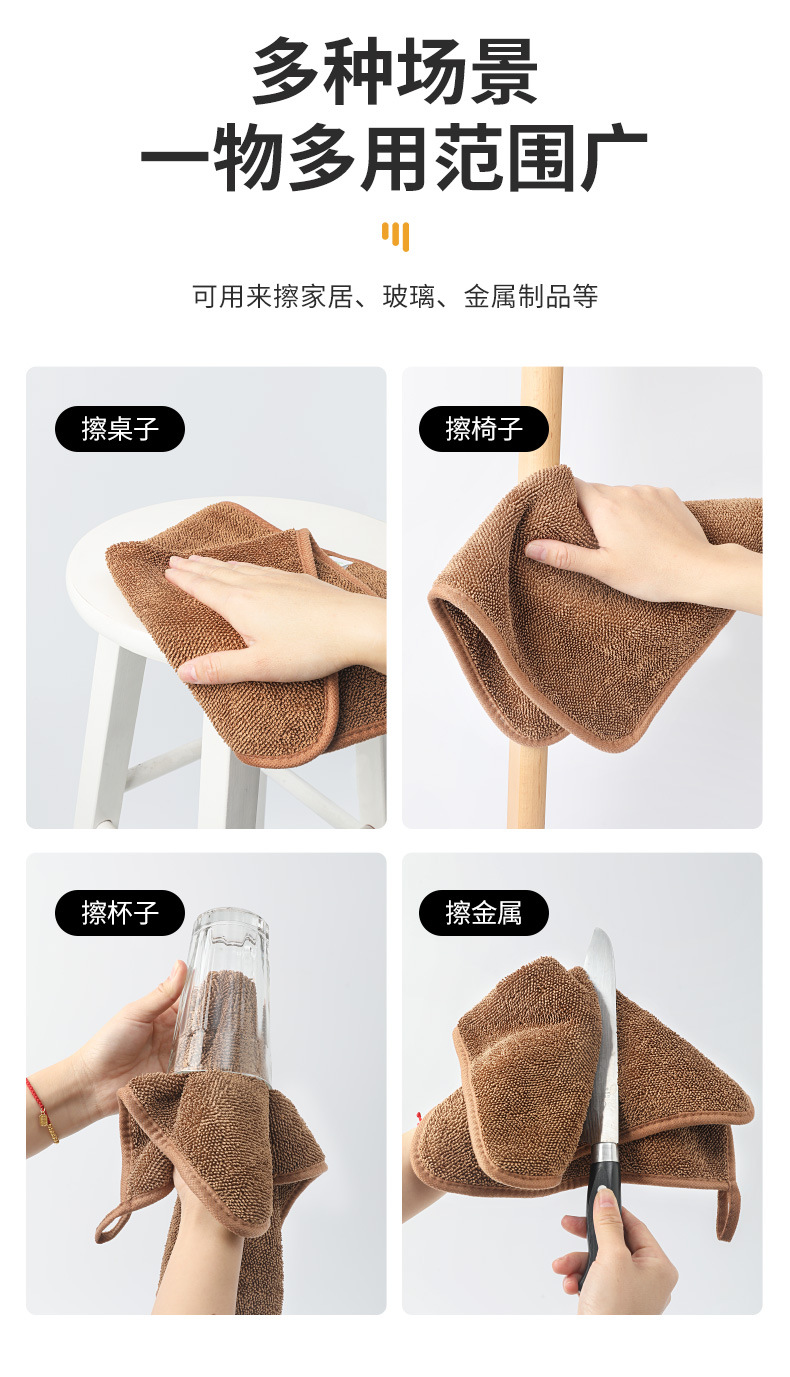 多种场景
一物多用范围广

可用来擦家居、玻璃、金属制品等

擦桌子

擦椅子

擦杯子

擦金属