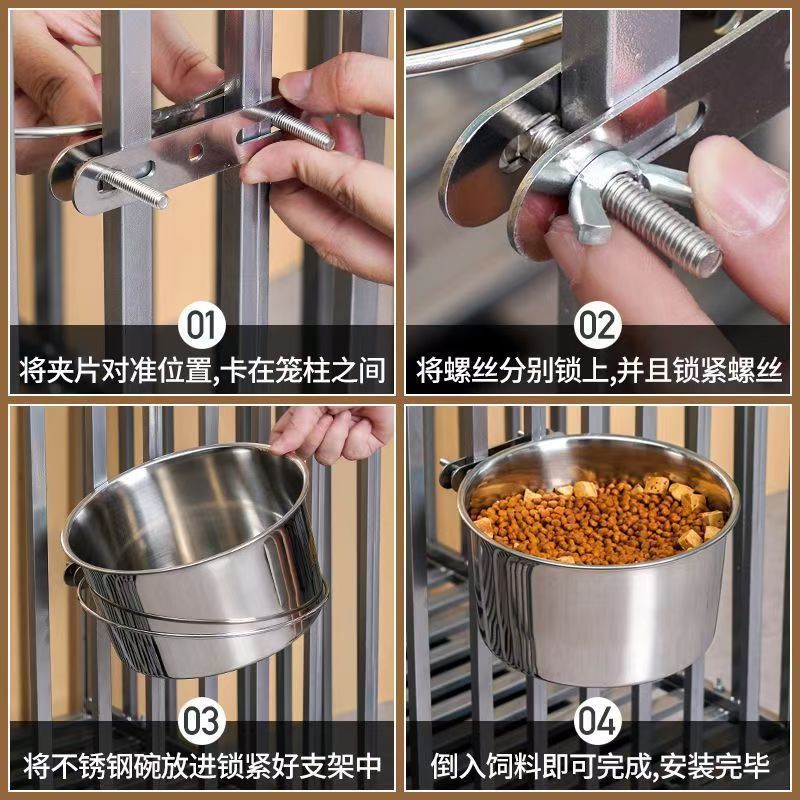 01
将夹片对准位置,卡在笼柱之间

02
将螺丝分别锁上,并且锁紧螺丝

03
将不锈钢碗放进锁紧好支架中

04
倒入饲料即可完成,安装完毕