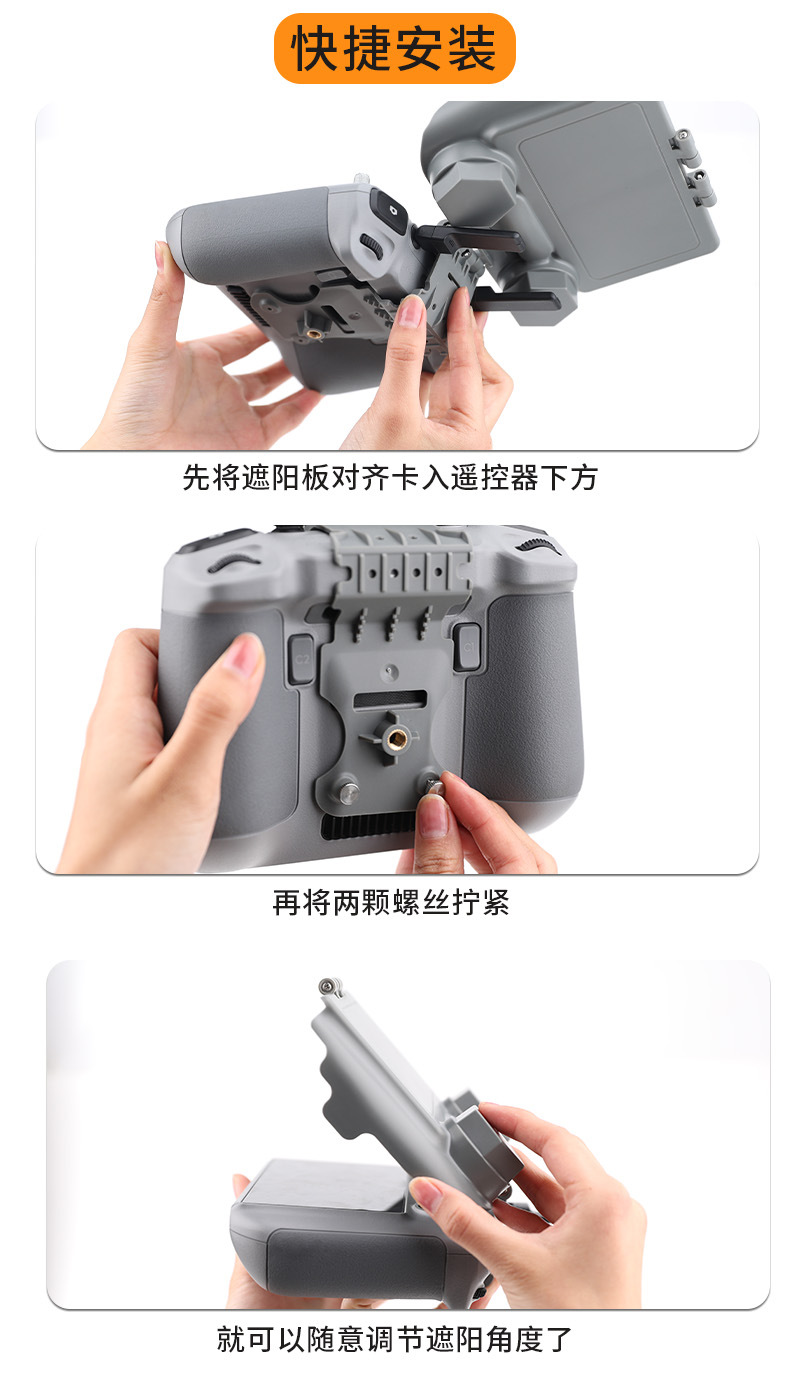 快捷安装

先将遮阳板对齐卡入遥控器下方

C2

C1

再将两颗螺丝拧紧

就可以随意调节遮阳角度了