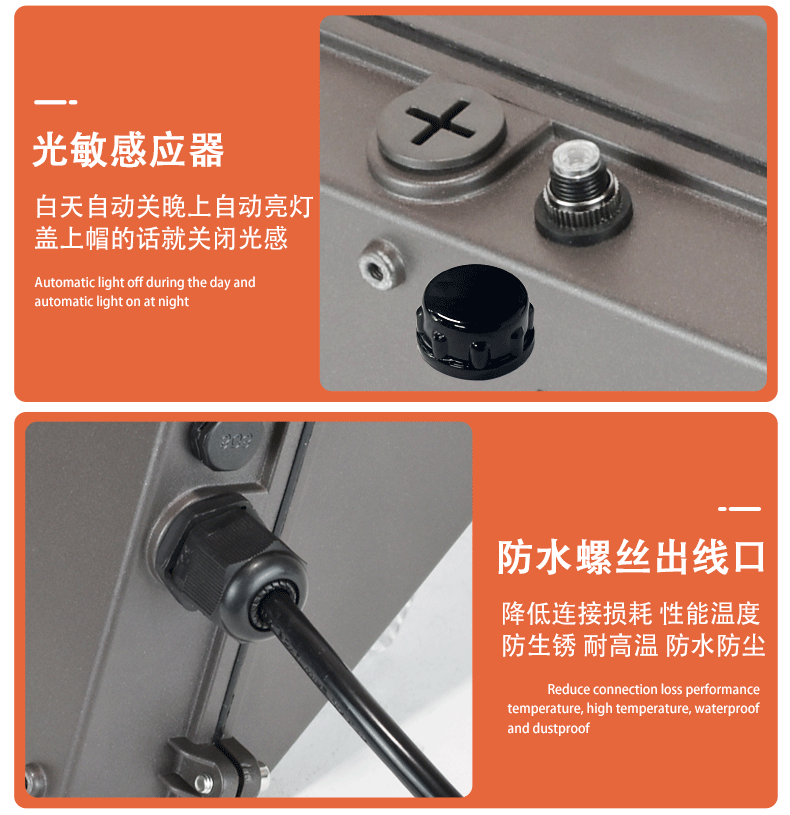 光敏感应器

白天自动关晚上自动亮灯
盖上帽的话就关闭光感

Automatic light off during the day and automatic light on at night

防水螺丝出线口

降低连接损耗 性能温度
防生锈 耐高温 防水防尘

Reduce connection loss performance temperature, high temperature, waterproof and dustproof