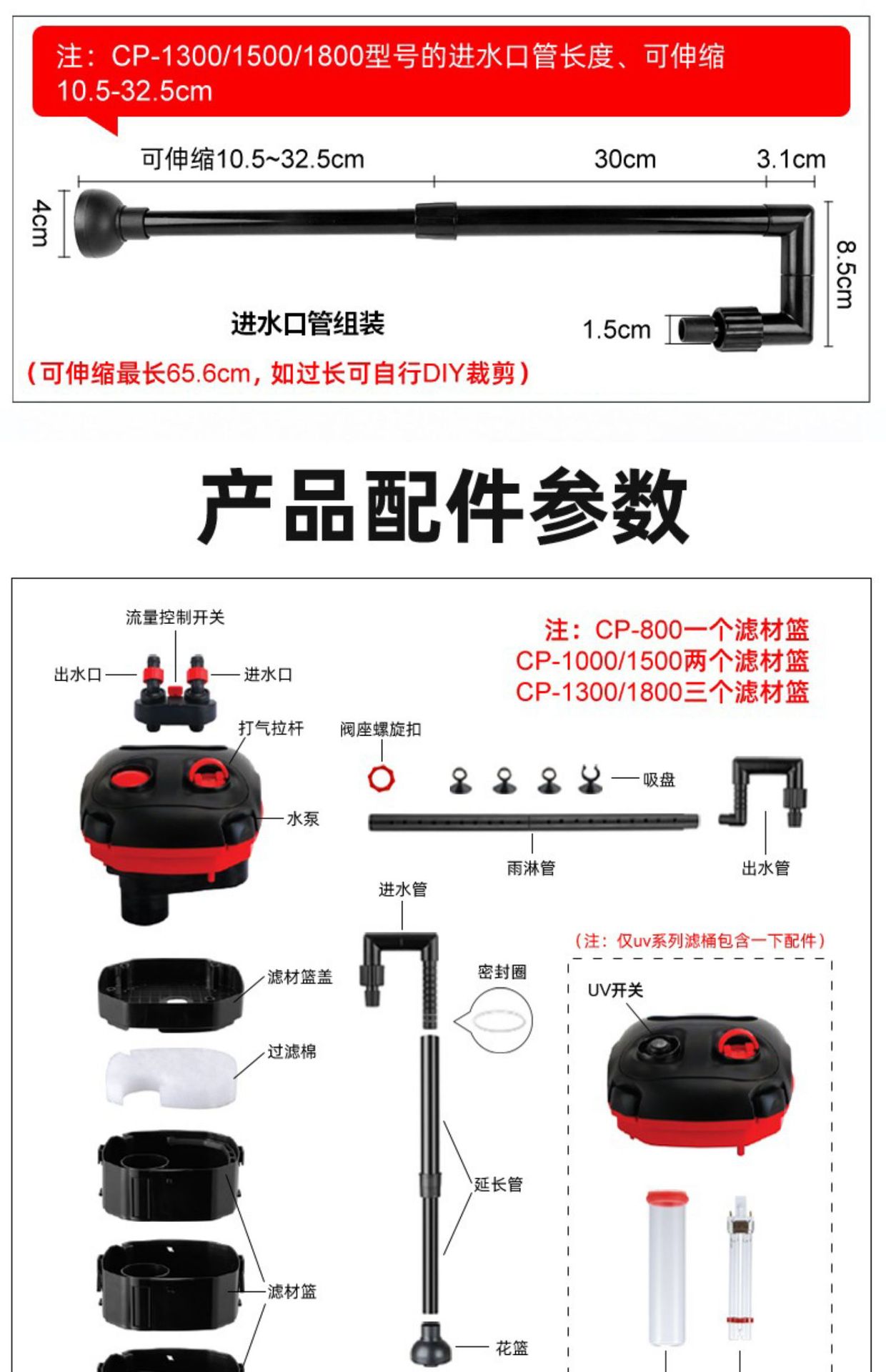 注：CP-1300/1500/1800型号的进水口管长度、可伸缩10.5-32.5cm

可伸缩10.5~32.5cm

30cm

3.1cm

4cm

8.5cm

进水口管组装

1.5cm

（可伸缩最长65.6cm，如过长可自行DIY裁剪）

产品配件参数

流量控制开关

出水口

进水口

注：CP-800一个滤材篮
CP-1000/1500两个滤材篮
CP-1300/1800三个滤材篮

打气拉杆

阀座螺旋扣

吸盘

水泵

雨淋管

出水管

进水管

（注：仅uv系列滤桶包含一下配件）

滤材篮盖

密封圈

UV开关

过滤棉

延长管

滤材篮

花篮