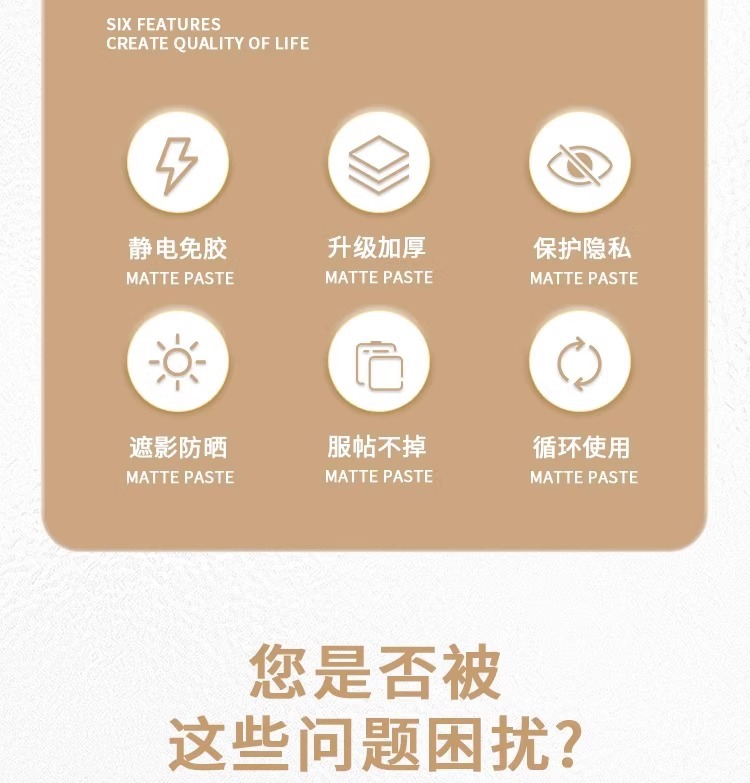 SIX FEATURES
CREATE QUALITY OF LIFE

静电免胶
MATTE PASTE

升级加厚
MATTE PASTE

保护隐私
MATTE PASTE

遮影防晒
MATTE PASTE

服帖不掉
MATTE PASTE

循环使用
MATTE PASTE

您是否被
这些问题困扰?